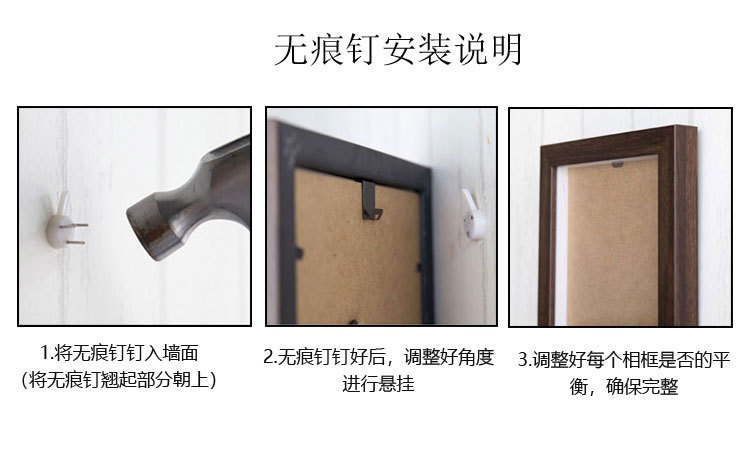 无痕钉安装说明

1.将无痕钉钉入墙面
(将无痕钉翘起部分朝上)

2.无痕钉钉好后，调整好角度进行悬挂

3.调整好每个相框是否的平衡，确保完整