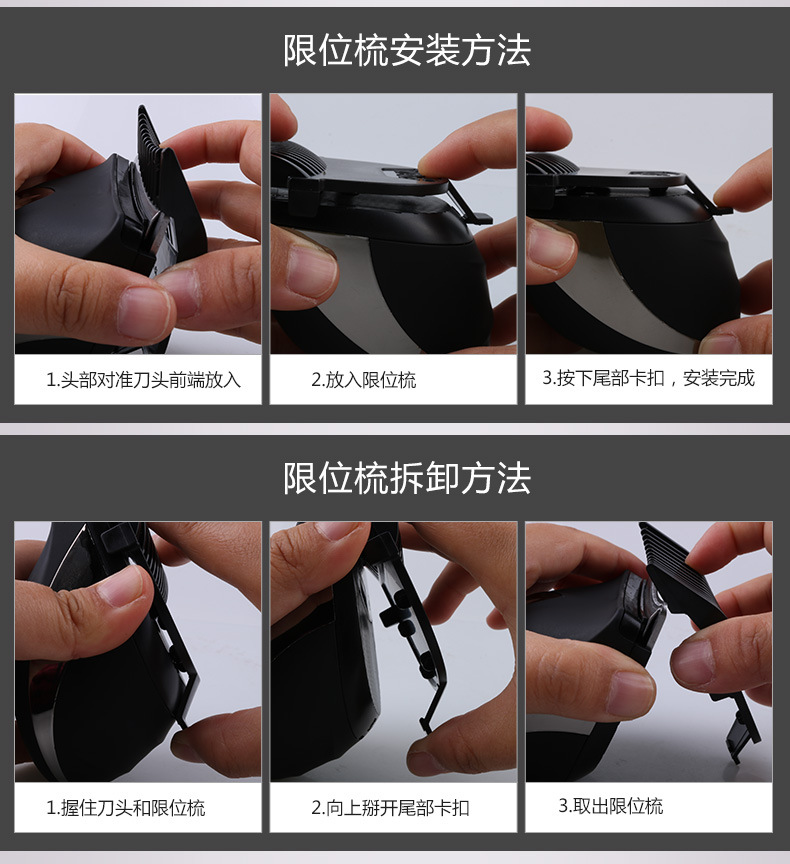 限位梳安装方法

1.头部对准刀头前端放入

2.放入限位梳

3.按下尾部卡扣，安装完成

限位梳拆卸方法

1.握住刀头和限位梳

2.向上掰开尾部卡扣

3.取出限位梳