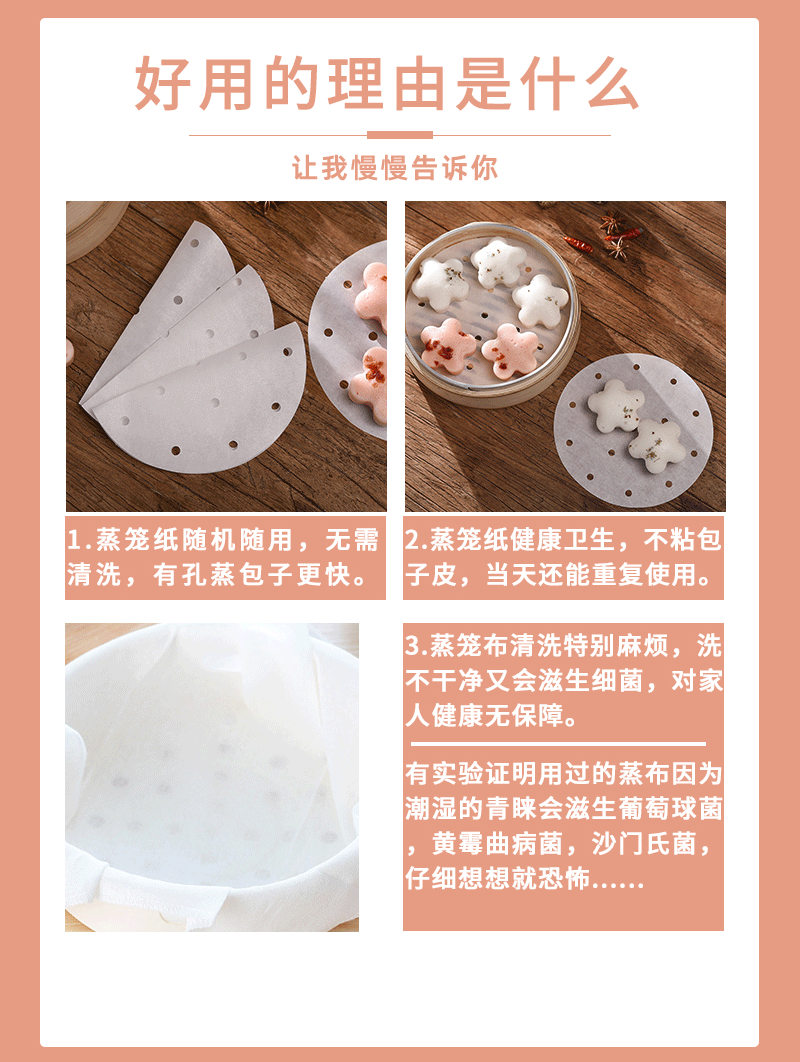 好用的理由是什么

让我慢慢告诉你

1.蒸笼纸随机随用，无需清洗，有孔蒸包子更快。

2.蒸笼纸健康卫生，不粘包子皮，当天还能重复使用。

3.蒸笼布清洗特别麻烦，洗不干净又会滋生细菌，对家人健康无保障。

有实验证明用过的蒸布因为潮湿的青睐会滋生葡萄球菌，黄霉曲病菌，沙门氏菌，仔细想想就恐怖……