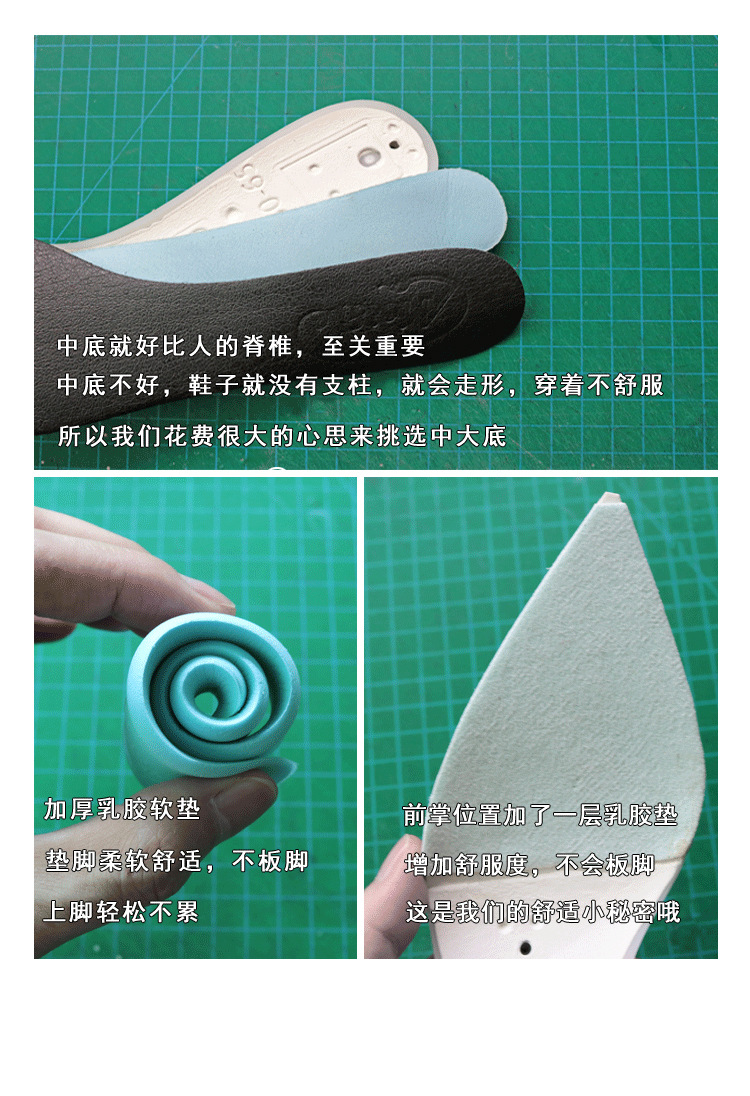 S9-0

中底就好比人的脊椎，至关重要
中底不好，鞋子就没有支柱，就会走形，穿着不舒服
所以我们花费很大的心思来挑选中大底

加厚乳胶软垫
垫脚柔软舒适，不板脚
上脚轻松不累

前掌位置加了一层乳胶垫
增加舒服度，不会板脚
这是我们的舒适小秘密哦