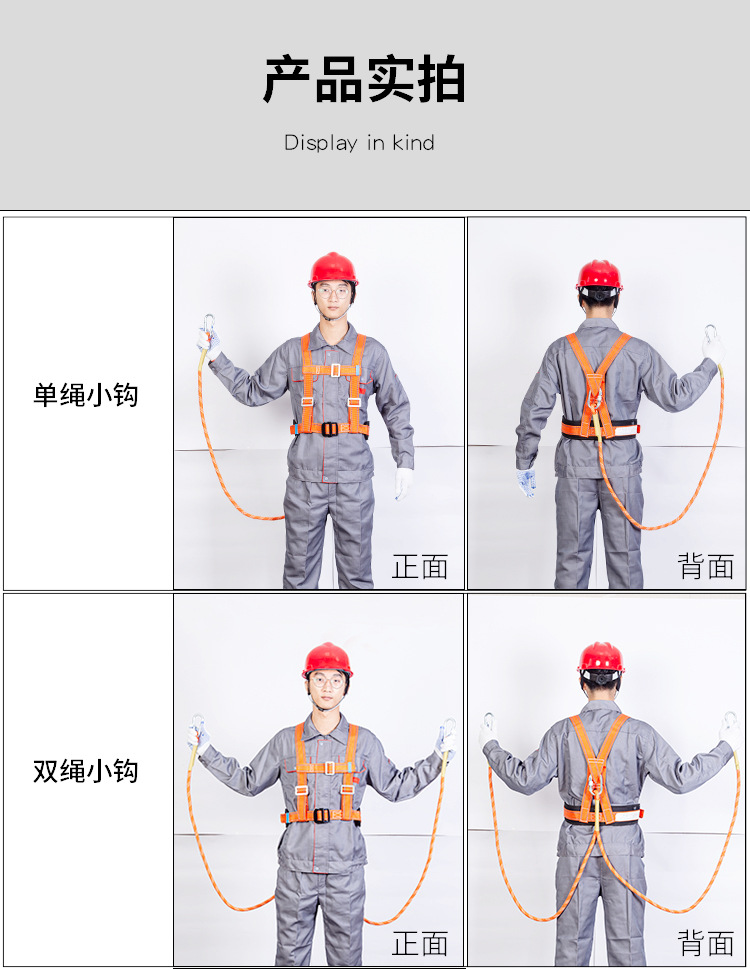 产品实拍

Display in kind

单绳小钩

正面

背面

双绳小钩

正面

背面