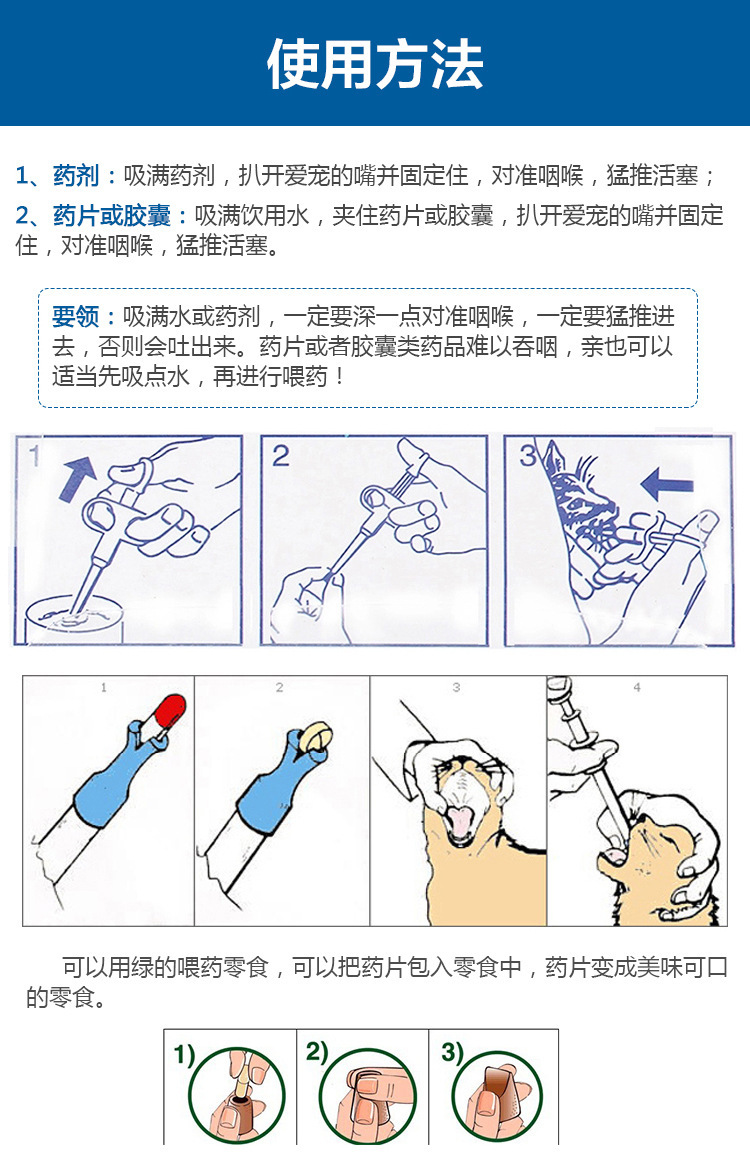 使用方法

1、药剂：吸满药剂，扒开爱宠的嘴并固定住，对准咽喉，猛推活塞；
2、药片或胶囊：吸满饮用水，夹住药片或胶囊，扒开爱宠的嘴并固定住，对准咽喉，猛推活塞。

要领：吸满水或药剂，一定要深一点对准咽喉，一定要猛推进去，否则会吐出来。药片或者胶囊类药品难以吞咽，亲也可以适当先吸点水，再进行喂药！

1

2

3

1

2

3

4

可以用绿的喂药零食，可以把药片包入零食中，药片变成美味可口的零食。

1)

2)

3)