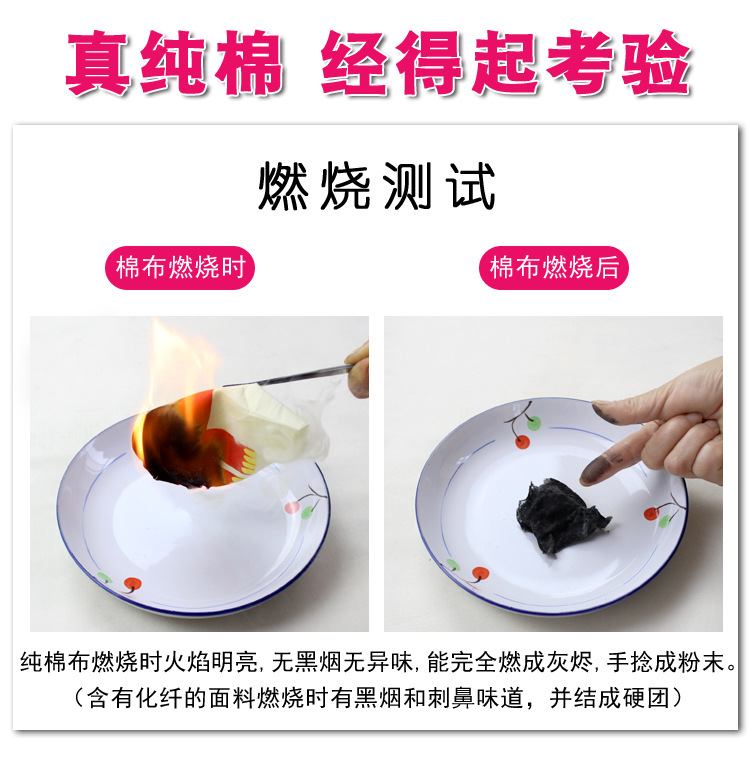 真纯棉 经得起考验

燃烧测试

棉布燃烧时

棉布燃烧后

纯棉布燃烧时火焰明亮,无黑烟无异味,能完全燃成灰烬,手捻成粉末。
（含有化纤的面料燃烧时有黑烟和刺鼻味道，并结成硬团）