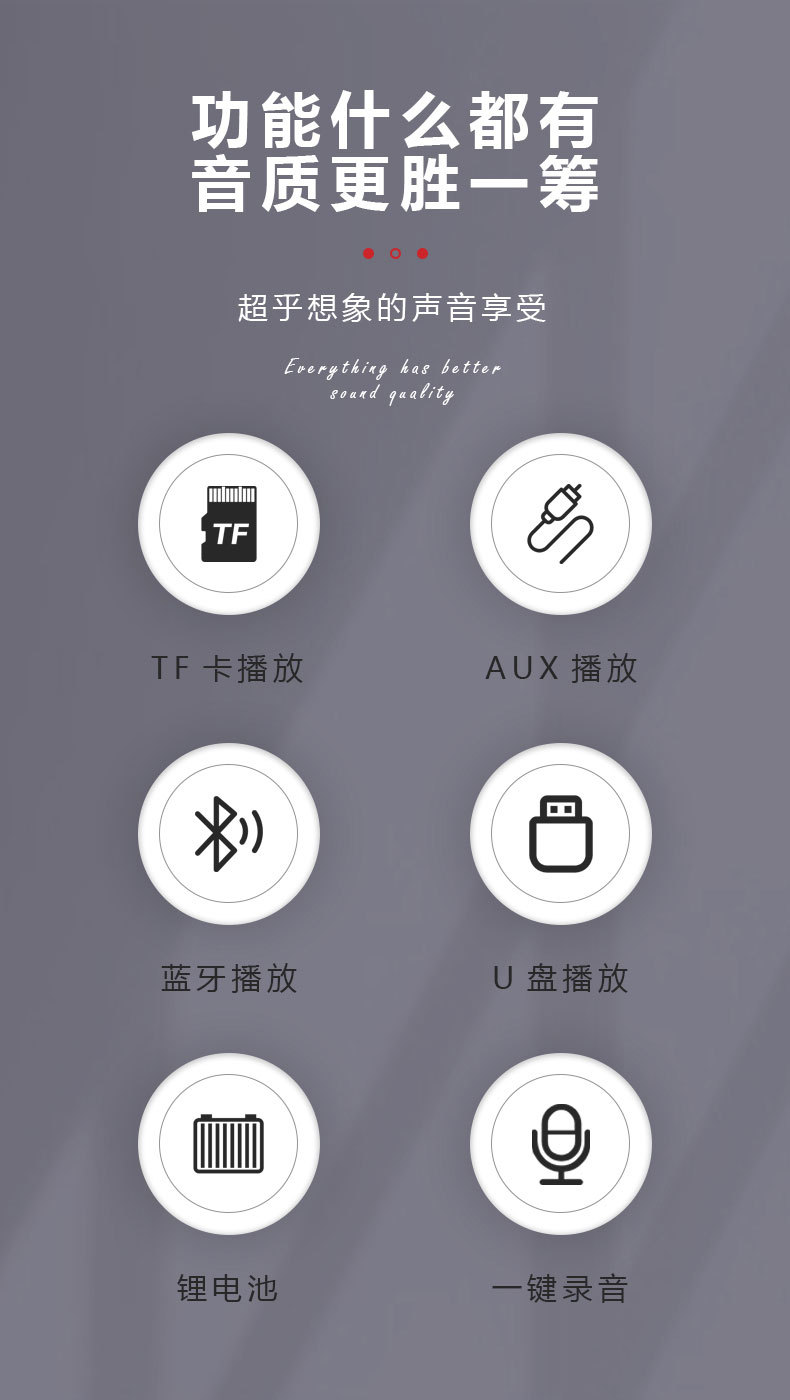 功能什么都有
音质更胜一筹

超乎想象的声音享受

Everything has better
sound quality

TF

TF卡播放

AUX播放

蓝牙播放

U盘播放

锂电池

一键录音