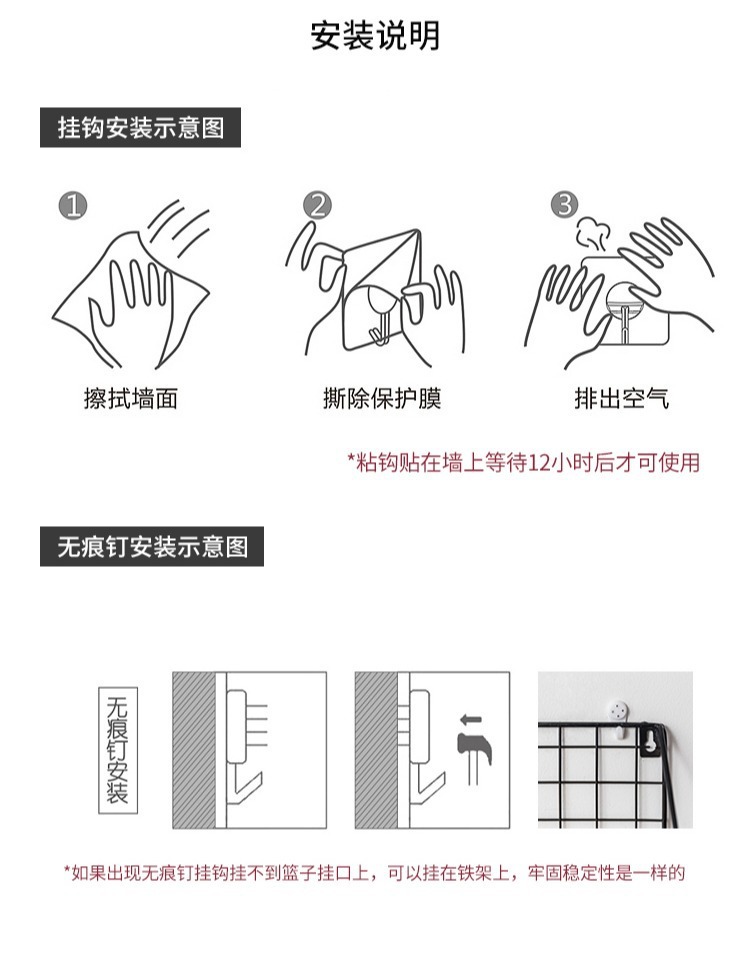 安装说明

挂钩安装示意图

① 擦拭墙面

② 撕除保护膜

③ 排出空气

*粘钩贴在墙上等待12小时后才可使用

无痕钉安装示意图

无痕钉安装

*如果出现无痕钉挂钩挂不到篮子挂口上，可以挂在铁架上，牢固稳定性是一样的