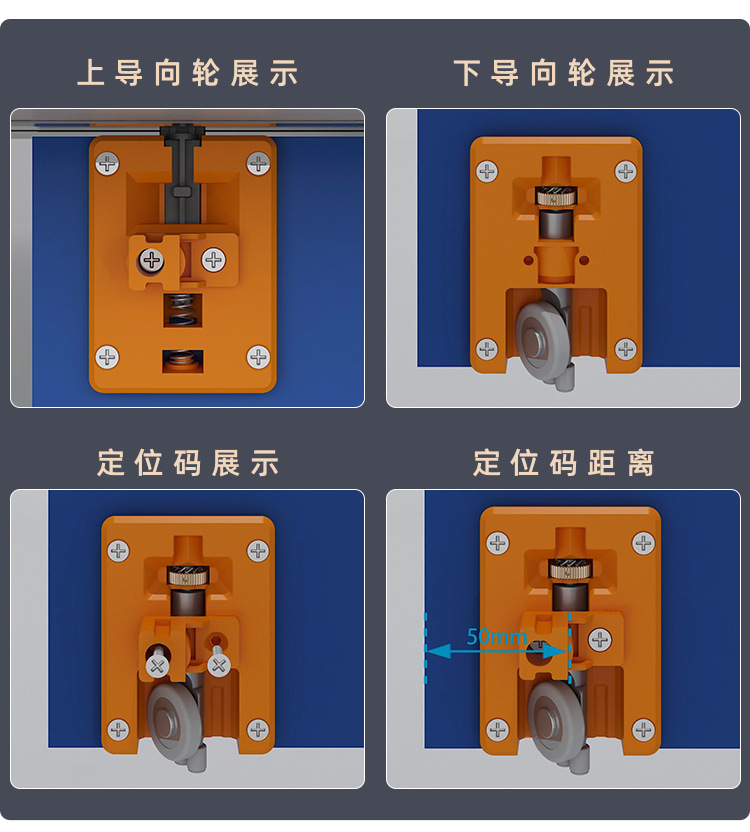 上导向轮展示

下导向轮展示

定位码展示

定位码距离

50mm