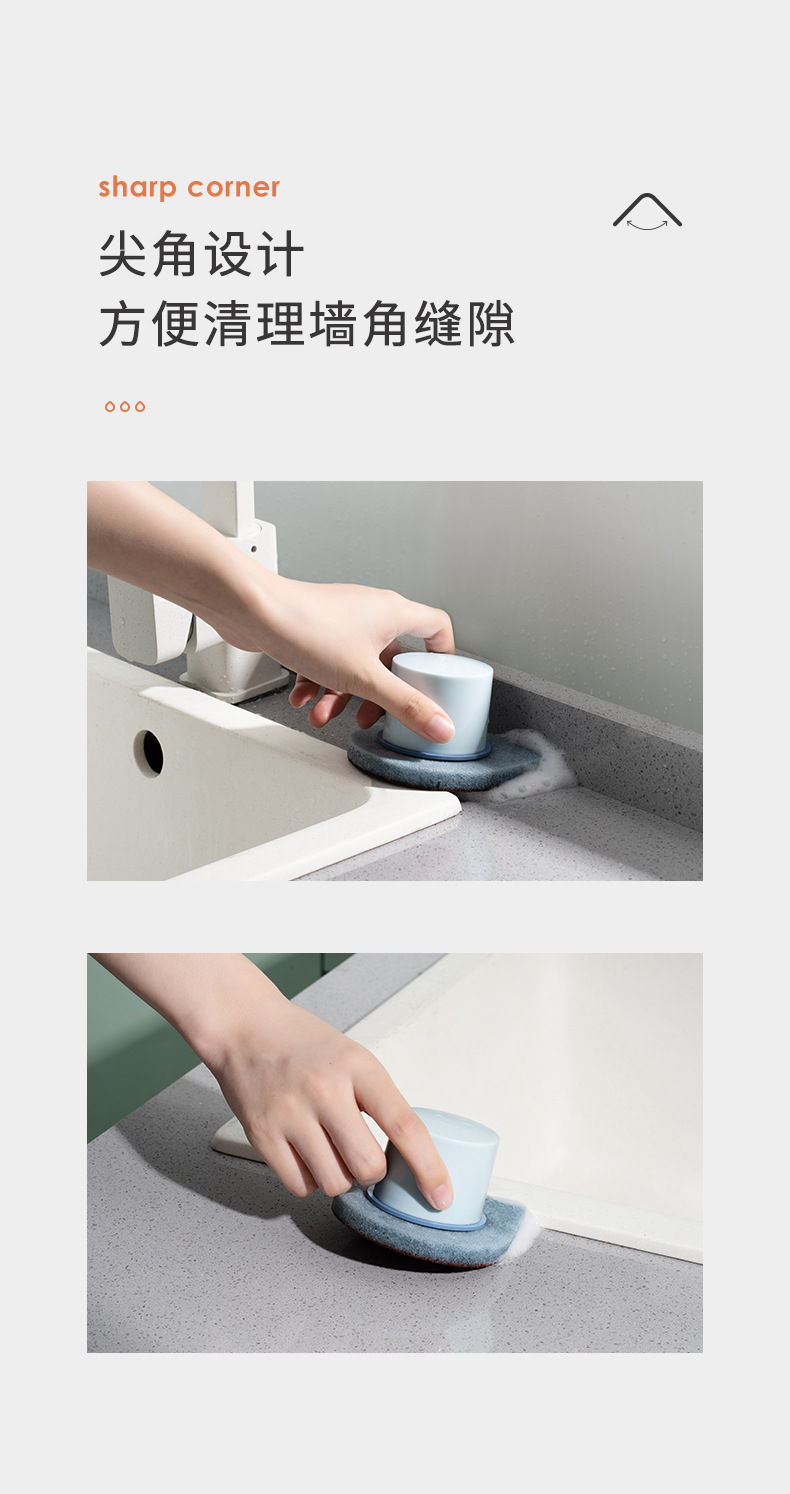 sharp corner

尖角设计
方便清理墙角缝隙