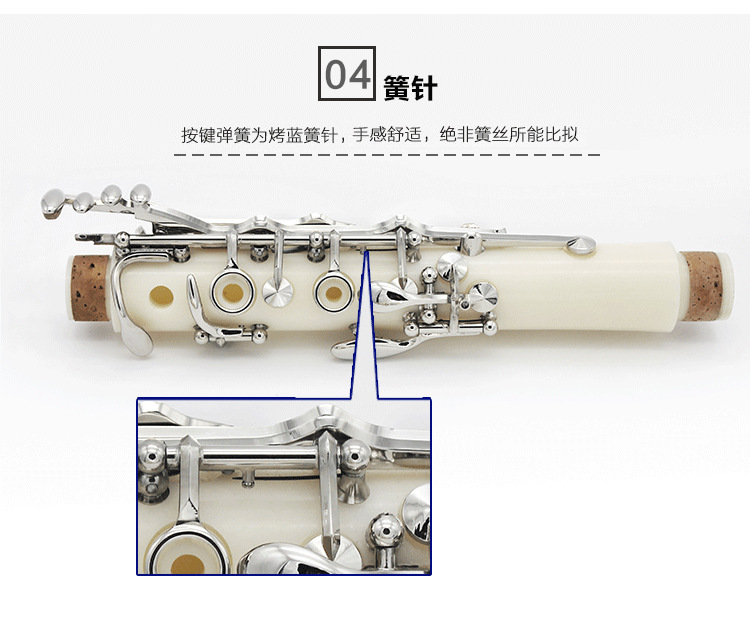 04 簧针

按键弹簧为烤蓝簧针，手感舒适，绝非簧丝所能比拟