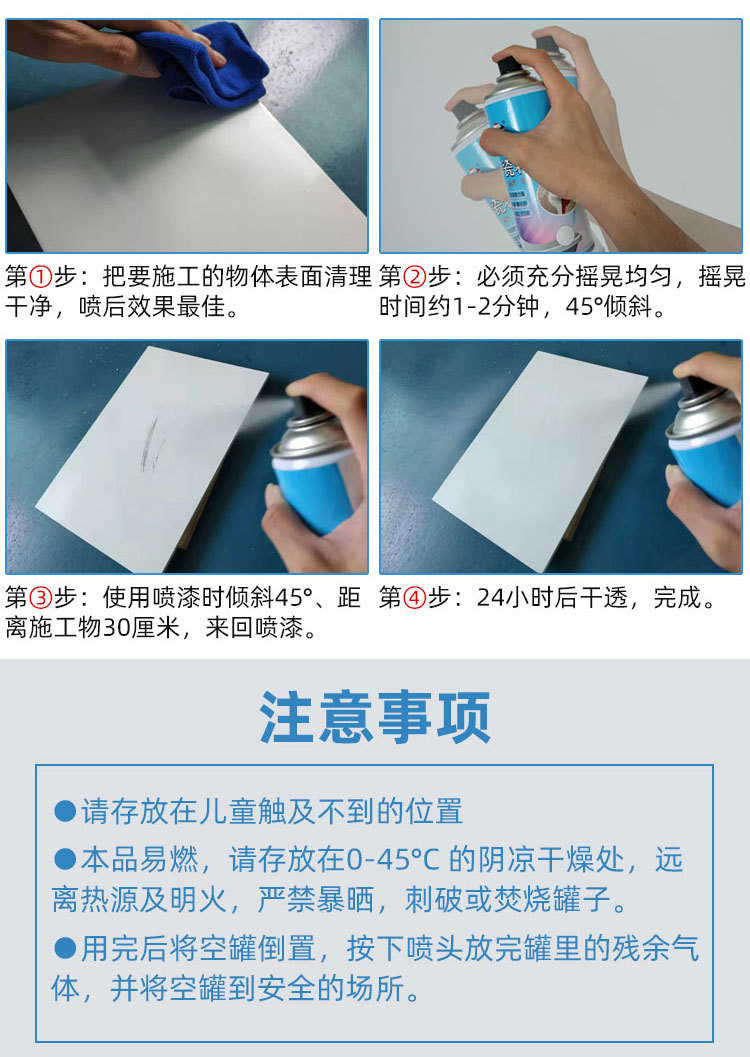 第①步：把要施工的物体表面清理干净，喷后效果最佳。

第②步：必须充分摇晃均匀，摇晃时间约1-2分钟，45°倾斜。

第③步：使用喷漆时倾斜45°、距离施工物30厘米，来回喷漆。

第④步：24小时后干透，完成。

注意事项

●请存放在儿童触及不到的位置

●本品易燃，请存放在0-45°C 的阴凉干燥处，远离热源及明火，严禁暴晒，刺破或焚烧罐子。

●用完后将空罐倒置，按下喷头放完罐里的残余气体，并将空罐到安全的场所。