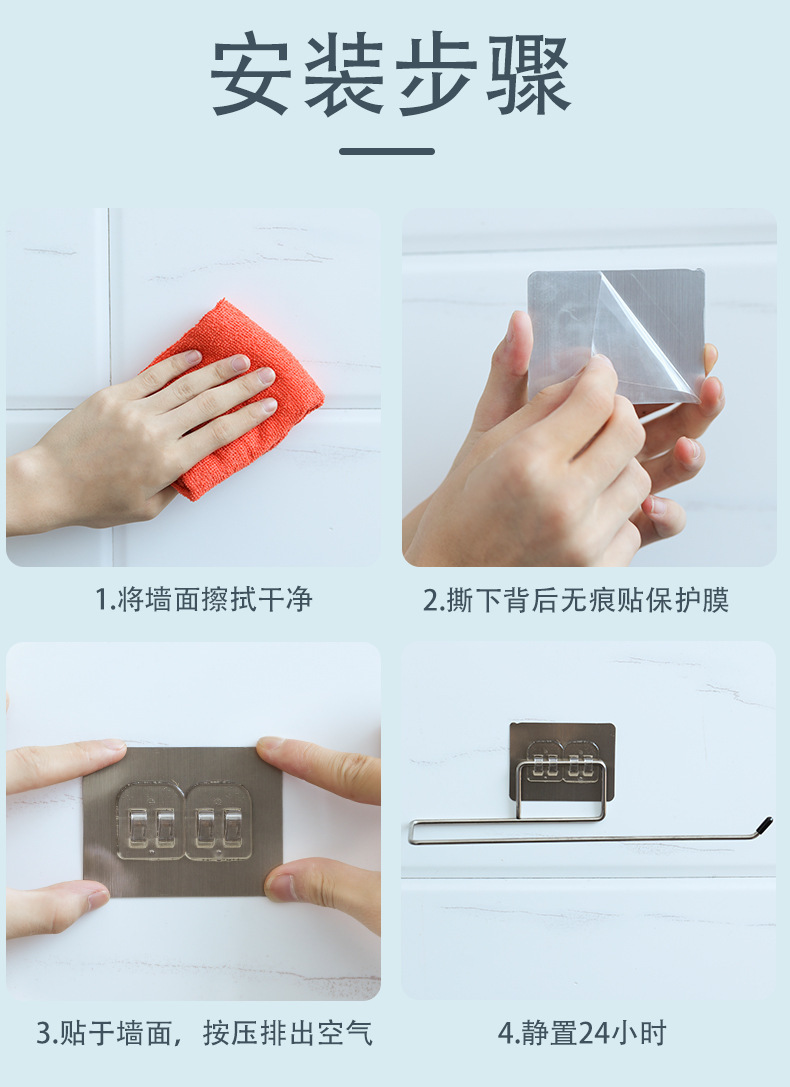 安装步骤

1.将墙面擦拭干净

2.撕下背后无痕贴保护膜

3.贴于墙面，按压排出空气

4.静置24小时