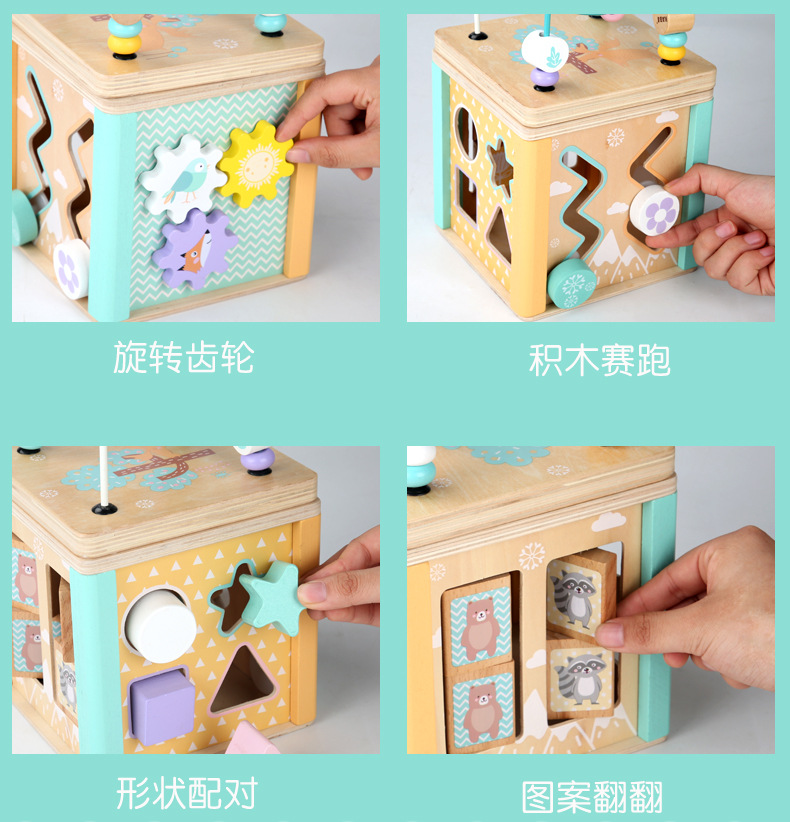 旋转齿轮

积木赛跑

形状配对

图案翻翻