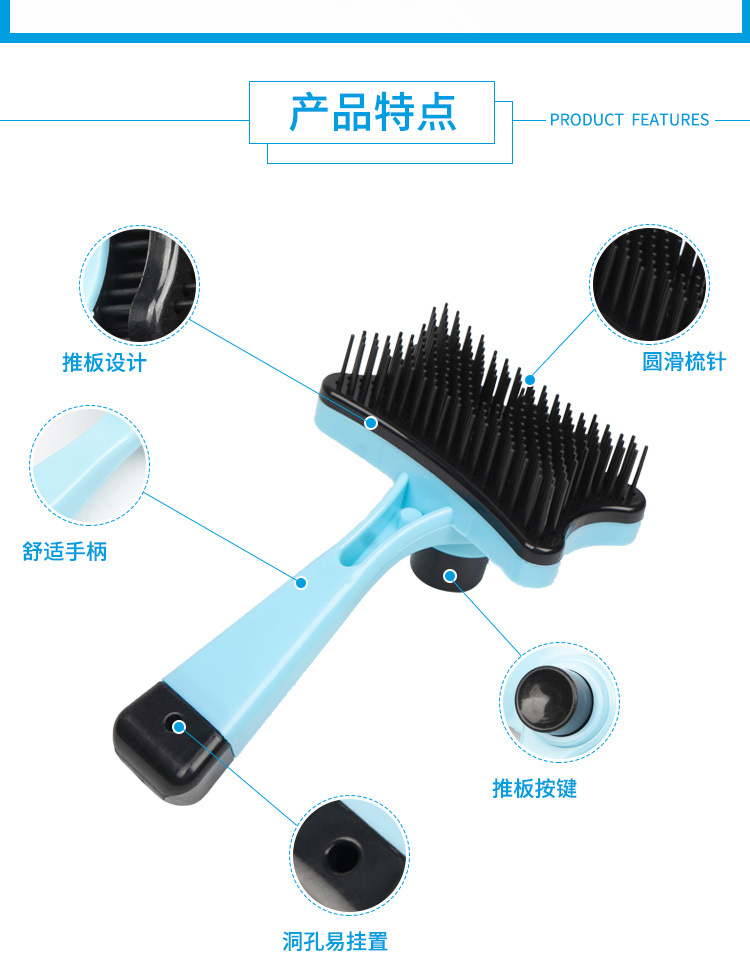 产品特点

PRODUCT FEATURES

推板设计

圆滑梳针

舒适手柄

推板按键

洞孔易挂置