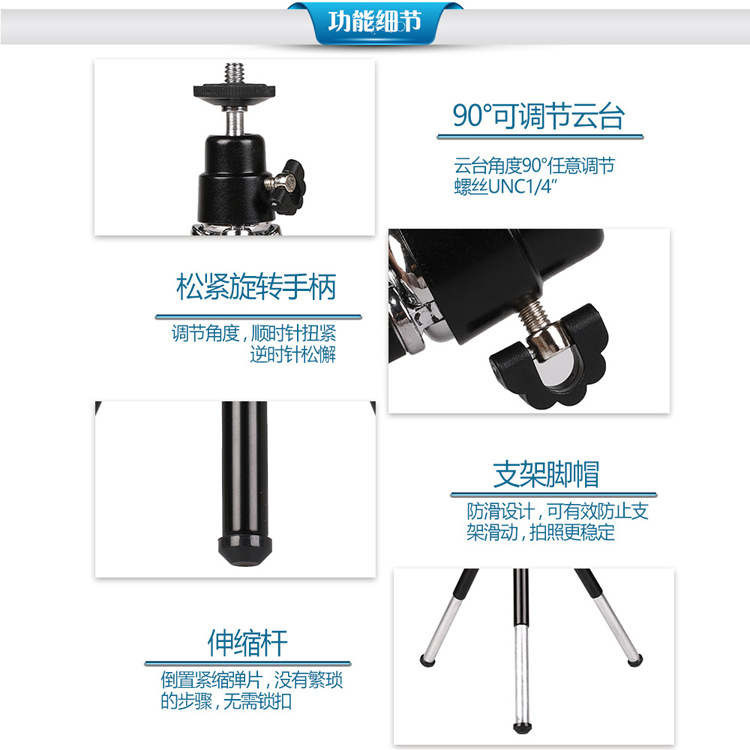 功能细节

90°可调节云台

云台角度90°任意调节
螺丝UNC1/4"

松紧旋转手柄

调节角度，顺时针扭紧
逆时针松懈

支架脚帽

防滑设计，可有效防止支架滑动，拍照更稳定

伸缩杆

倒置紧缩弹片，没有繁琐的步骤，无需锁扣