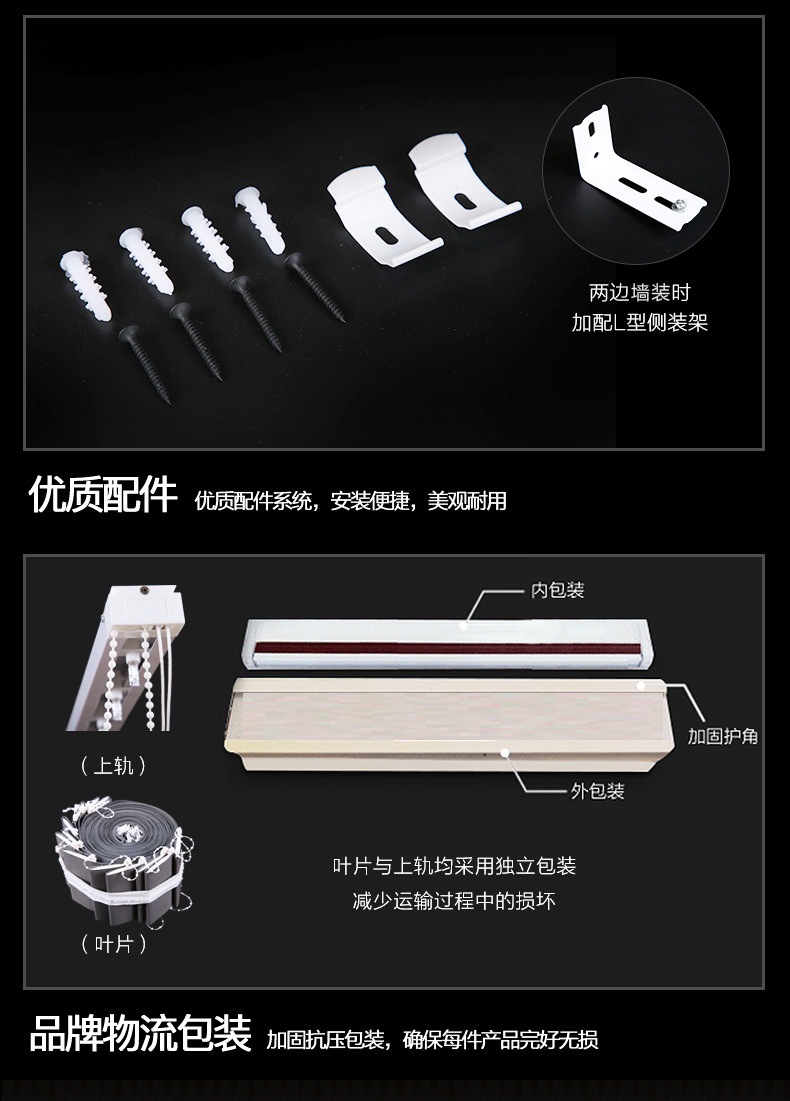 两边墙装时
加配L型侧装架

优质配件 优质配件系统，安装便捷，美观耐用

内包装

加固护角

外包装

（上轨）

（叶片）

叶片与上轨均采用独立包装
减少运输过程中的损坏

品牌物流包装 加固抗压包装，确保每件产品完好无损