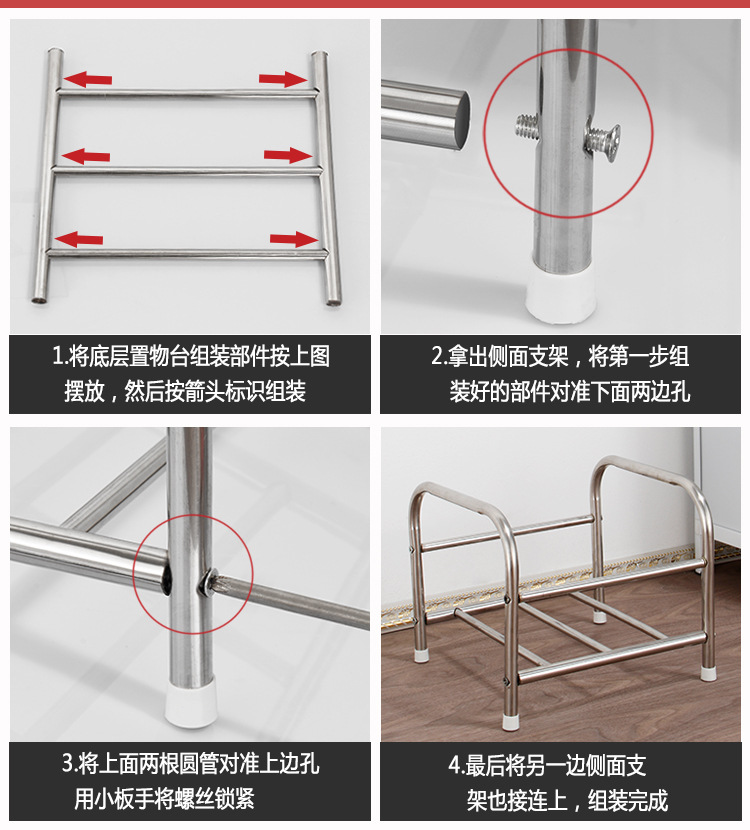 1.将底层置物台组装部件按上图摆放，然后按箭头标识组装

2.拿出侧面支架，将第一步组装好的部件对准下面两边孔

3.将上面两根圆管对准上边孔用小板手将螺丝锁紧

4.最后将另一边侧面支架也接连上，组装完成