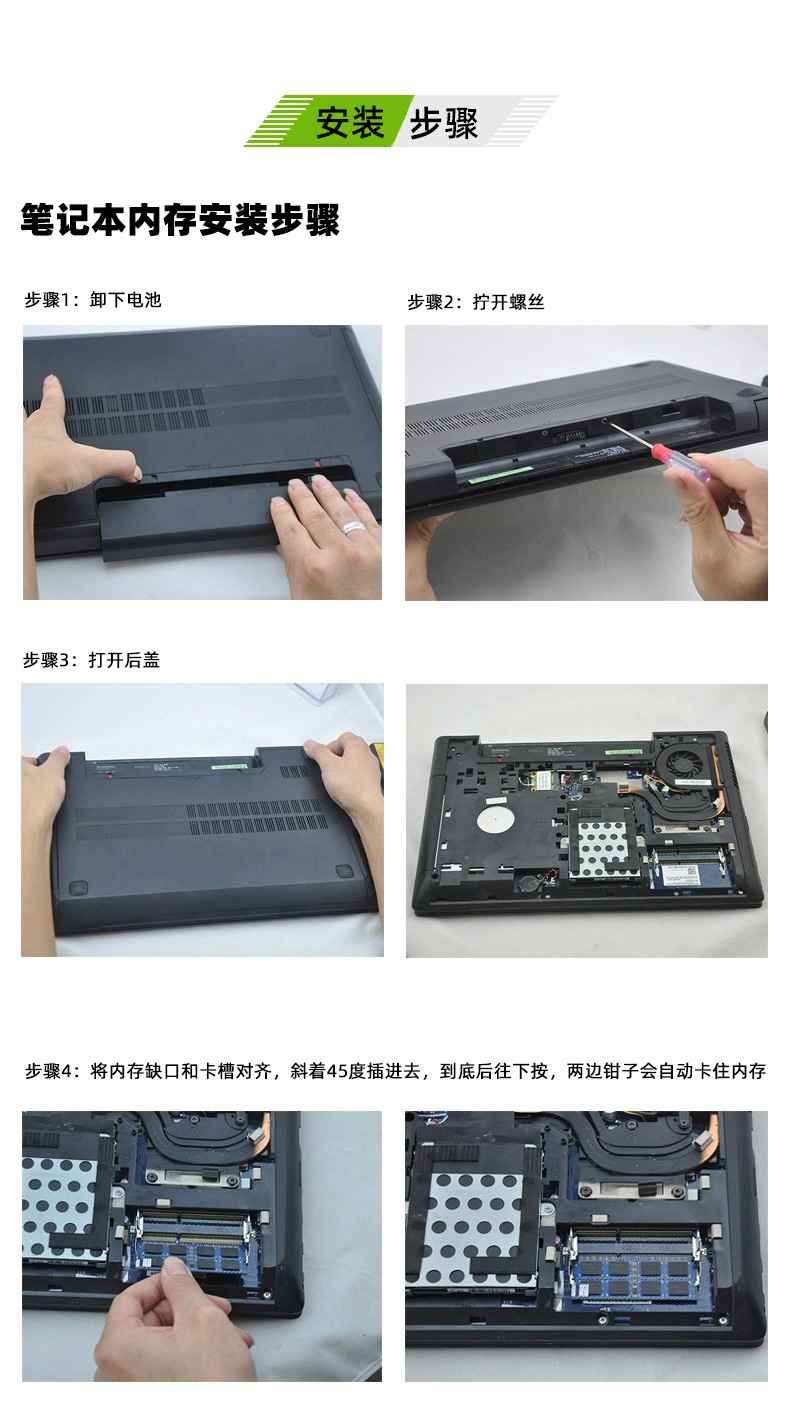 安装 步骤

笔记本内存安装步骤

步骤1：卸下电池

步骤2：拧开螺丝

步骤3：打开后盖

步骤4：将内存缺口和卡槽对齐，斜着45度插进去，到底后往下按，两边钳子会自动卡住内存