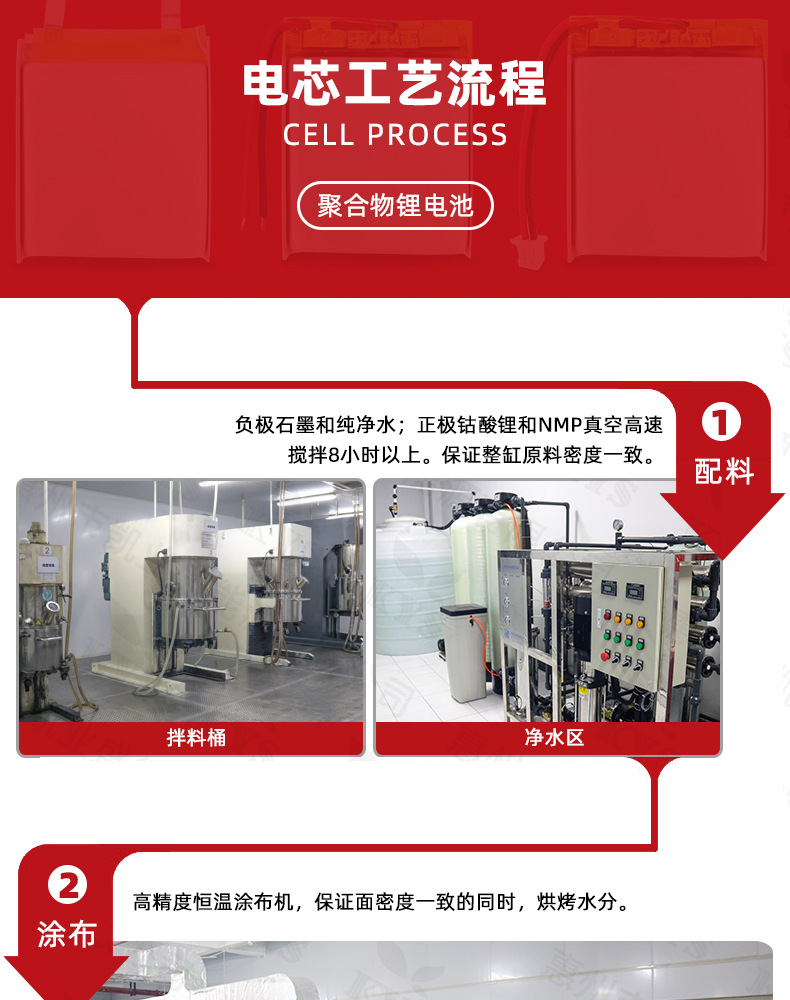 电芯工艺流程

CELL PROCESS

聚合物锂电池

负极石墨和纯净水；正极钴酸锂和NMP真空高速搅拌8小时以上。保证整缸原料密度一致。

1
配料

拌料桶

净水区

2
涂布

高精度恒温涂布机，保证面密度一致的同时，烘烤水分。