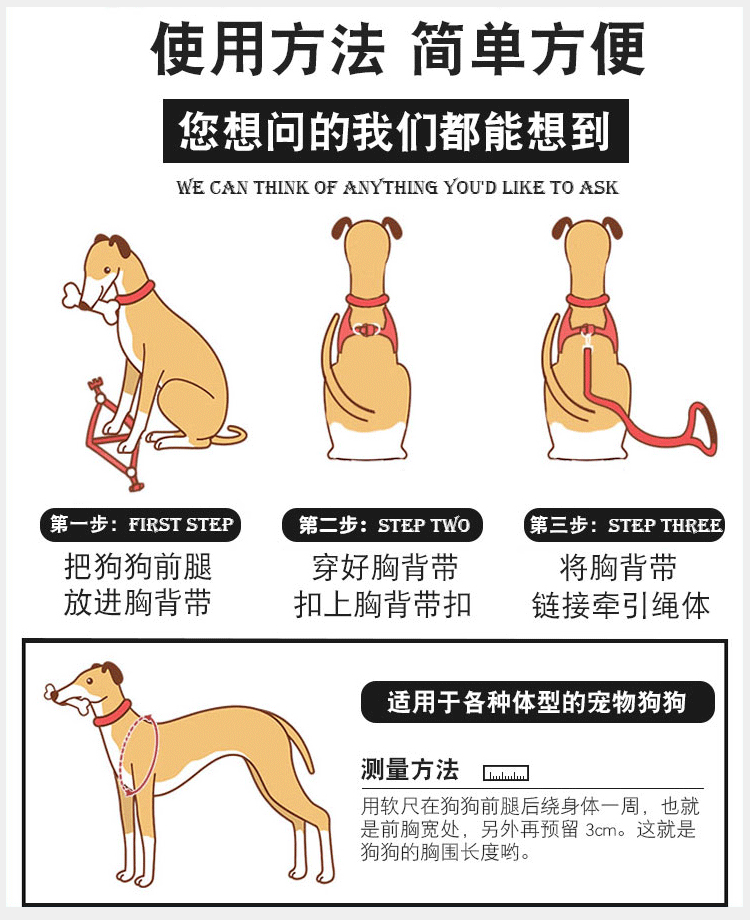 使用方法 简单方便

您想问的我们都能想到

WE CAN THINK OF ANYTHING YOU'D LIKE TO ASK

第一步：FIRST STEP

把狗狗前腿
放进胸背带

第二步：STEP TWO

穿好胸背带
扣上胸背带扣

第三步：STEP THREE

将胸背带
链接牵引绳体

适用于各种体型的宠物狗狗

测量方法

用软尺在狗狗前腿后绕身体一周，也就是前胸宽处，另外再预留 3cm。这就是狗狗的胸围长度哟。