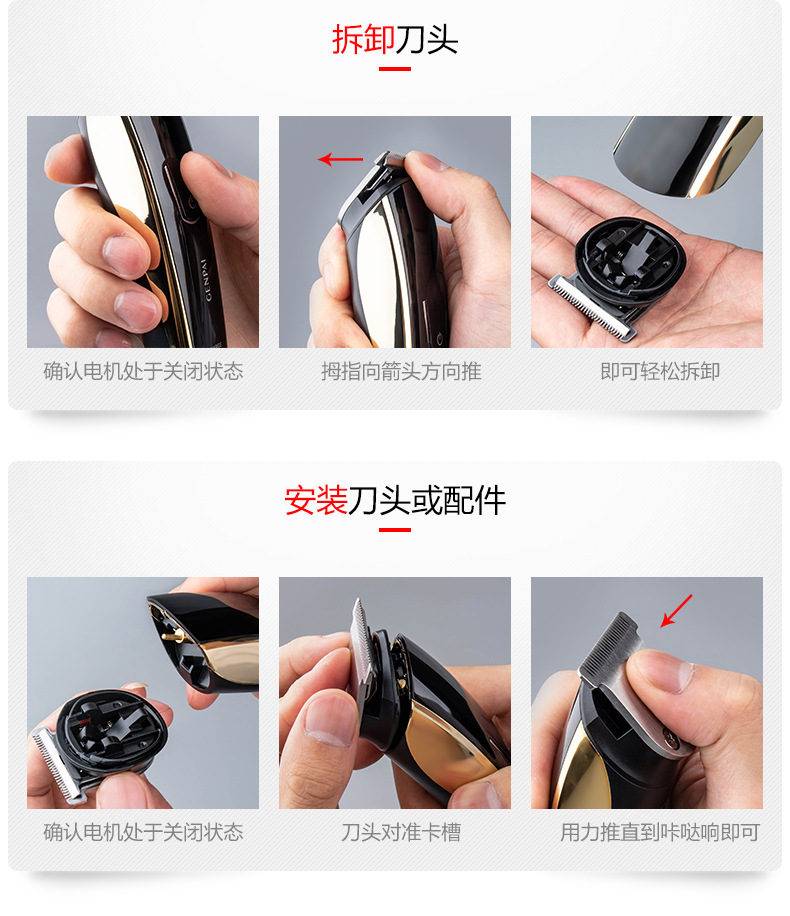 拆卸刀头

GENPAI

确认电机处于关闭状态

拇指向箭头方向推

即可轻松拆卸

安装刀头或配件

确认电机处于关闭状态

刀头对准卡槽

用力推直到咔哒响即可