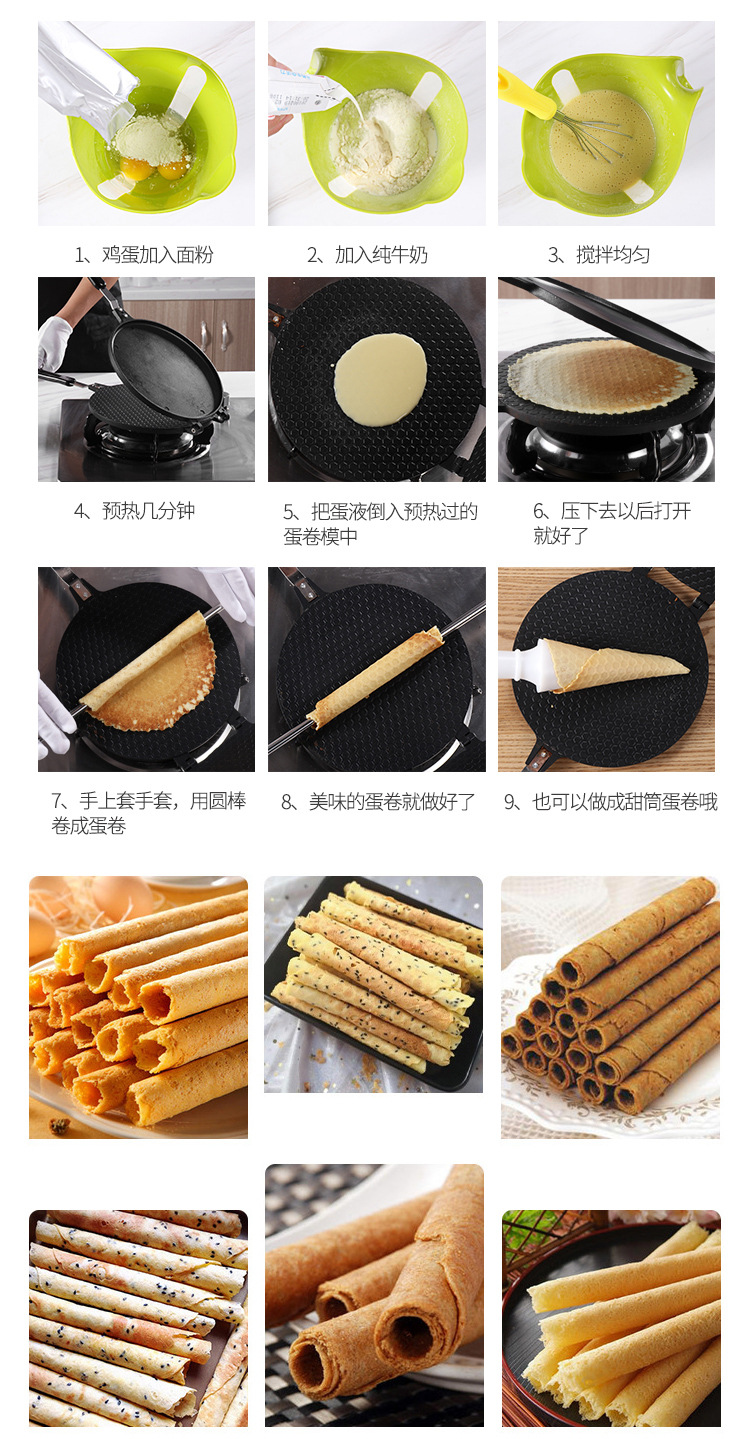 1、鸡蛋加入面粉

2、加入纯牛奶

3、搅拌均匀

4、预热几分钟

5、把蛋液倒入预热过的蛋卷模中

6、压下去以后打开就好了

7、手上套手套，用圆棒卷成蛋卷

8、美味的蛋卷就做好了

9、也可以做成甜筒蛋卷哦