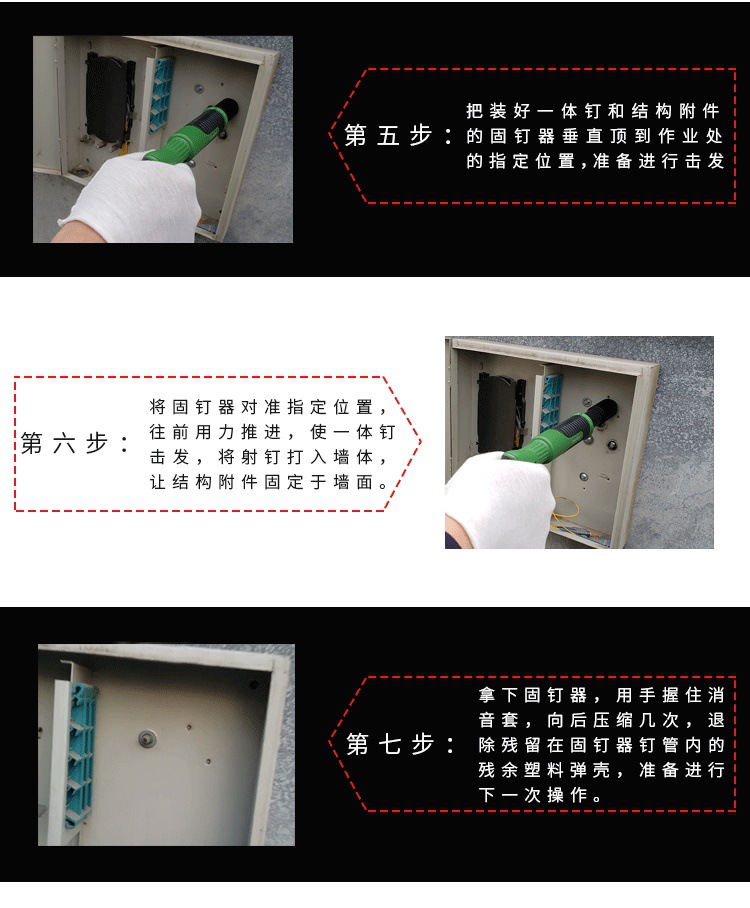 第五步：把装好一体钉和结构附件的固钉器垂直顶到作业处的指定位置，准备进行击发

第六步：将固钉器对准指定位置，往前用力推进，使一体钉击发，将射钉打入墙体，让结构附件固定于墙面。

第七步：拿下固钉器，用手握住消音套，向后压缩几次，退除残留在固钉器钉管内的残余塑料弹壳，准备进行下一次操作。