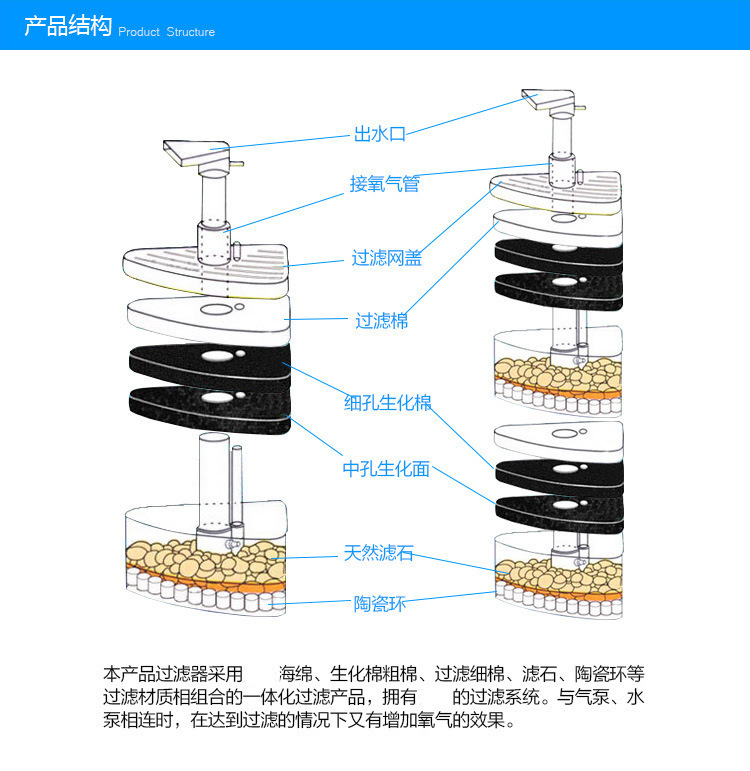 产品结构 Product Structure

出水口

接氧气管

过滤网盖

过滤棉

细孔生化棉

中孔生化面

天然滤石

陶瓷环

本产品过滤器采用　海绵、生化棉粗棉、过滤细棉、滤石、陶瓷环等过滤材质相组合的一体化过滤产品，拥有　的过滤系统。与气泵、水泵相连时，在达到过滤的情况下又有增加氧气的效果。