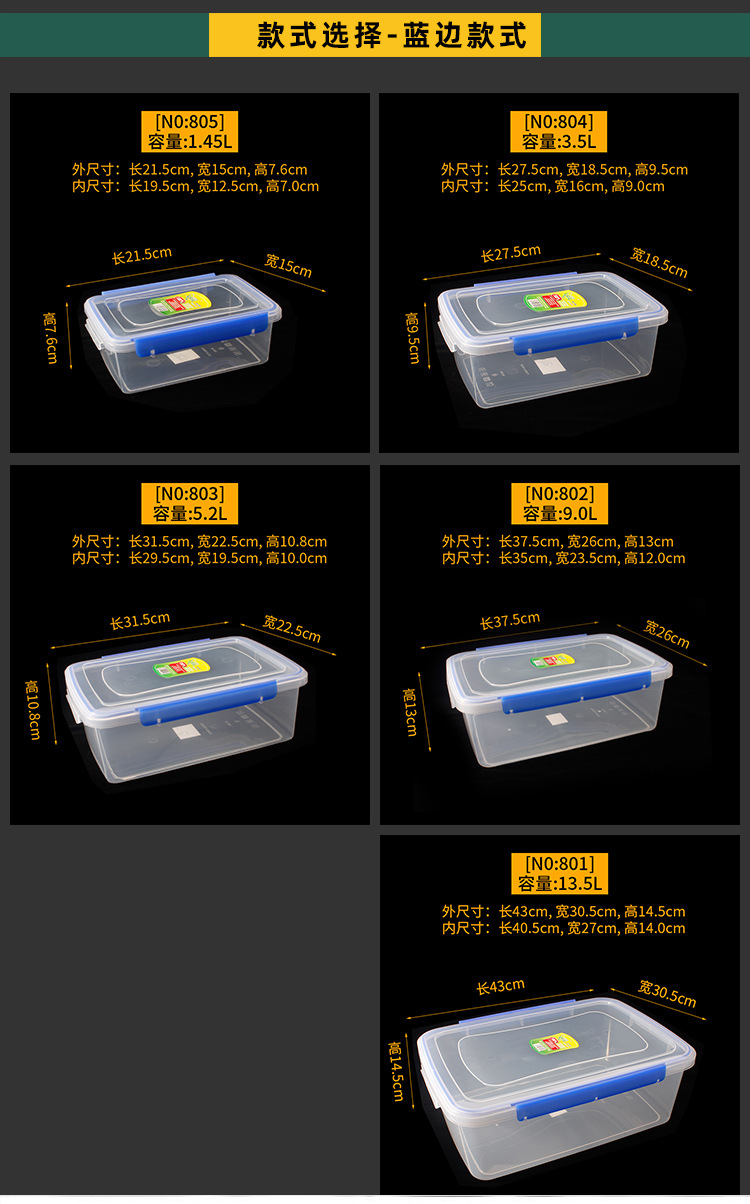 款式选择-蓝边款式

[N0:805]
容量:1.45L
外尺寸：长21.5cm, 宽15cm, 高7.6cm
内尺寸：长19.5cm, 宽12.5cm, 高7.0cm
长21.5cm
宽15cm
高7.6cm

[N0:804]
容量:3.5L
外尺寸：长27.5cm, 宽18.5cm, 高9.5cm
内尺寸：长25cm, 宽16cm, 高9.0cm
长27.5cm
宽18.5cm
高9.5cm

[N0:803]
容量:5.2L
外尺寸：长31.5cm, 宽22.5cm, 高10.8cm
内尺寸：长29.5cm, 宽19.5cm, 高10.0cm
长31.5cm
宽22.5cm
高10.8cm

[N0:802]
容量:9.0L
外尺寸：长37.5cm, 宽26cm, 高13cm
内尺寸：长35cm, 宽23.5cm, 高12.0cm
长37.5cm
宽26cm
高13cm

[N0:801]
容量:13.5L
外尺寸：长43cm, 宽30.5cm, 高14.5cm
内尺寸：长40.5cm, 宽27cm, 高14.0cm
长43cm
宽30.5cm
高14.5cm