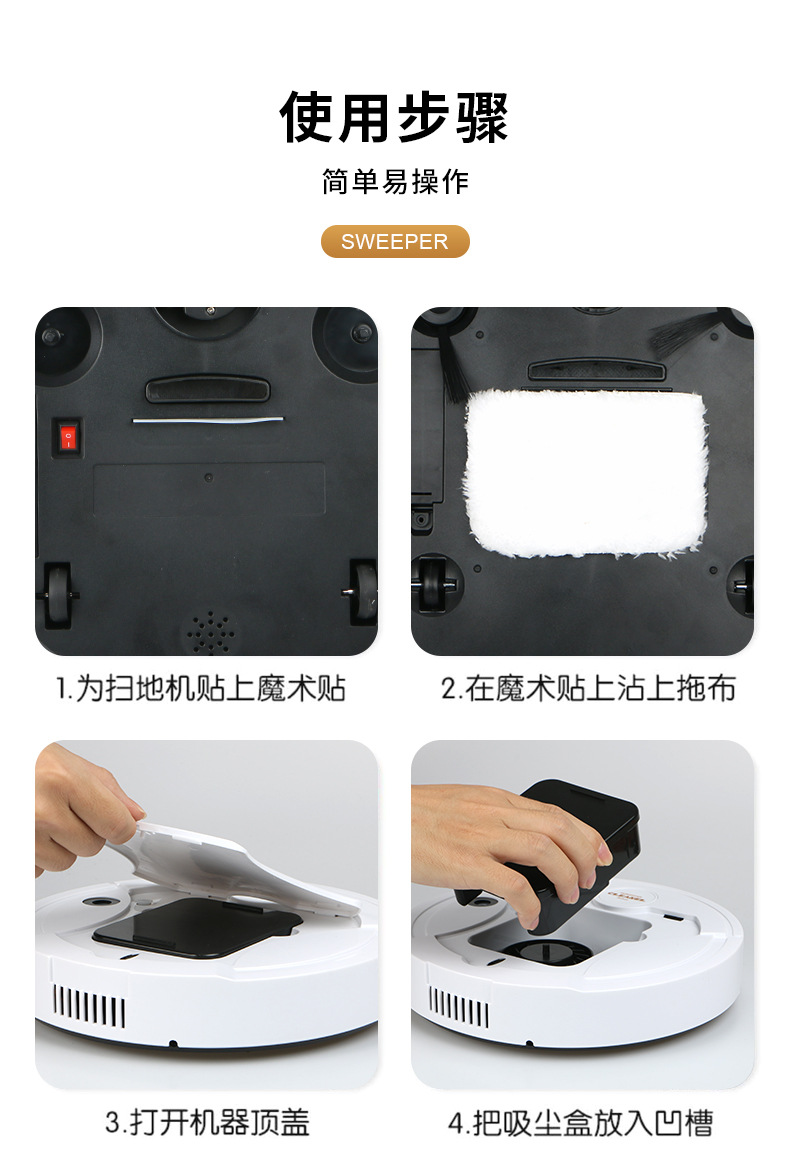 使用步骤

简单易操作

SWEEPER

1.为扫地机贴上魔术贴

2.在魔术贴上沾上拖布

3.打开机器顶盖

4.把吸尘盒放入凹槽