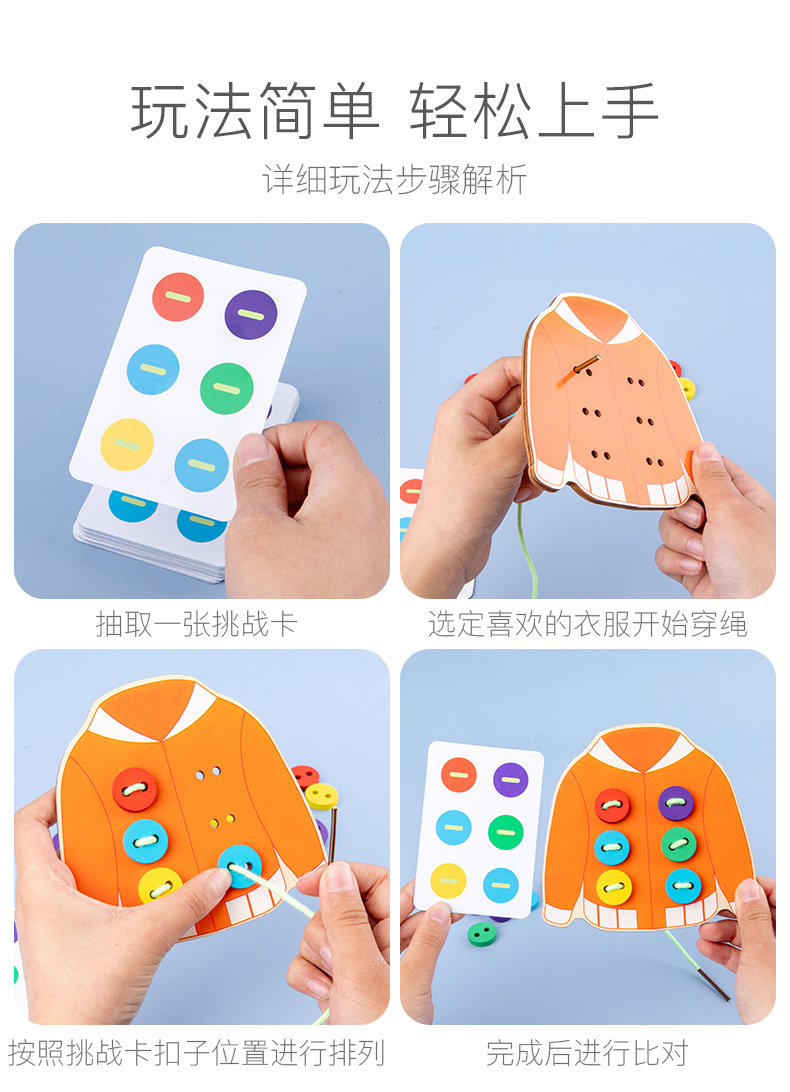 玩法简单 轻松上手

详细玩法步骤解析

抽取一张挑战卡

选定喜欢的衣服开始穿绳

按照挑战卡扣子位置进行排列

完成后进行比对