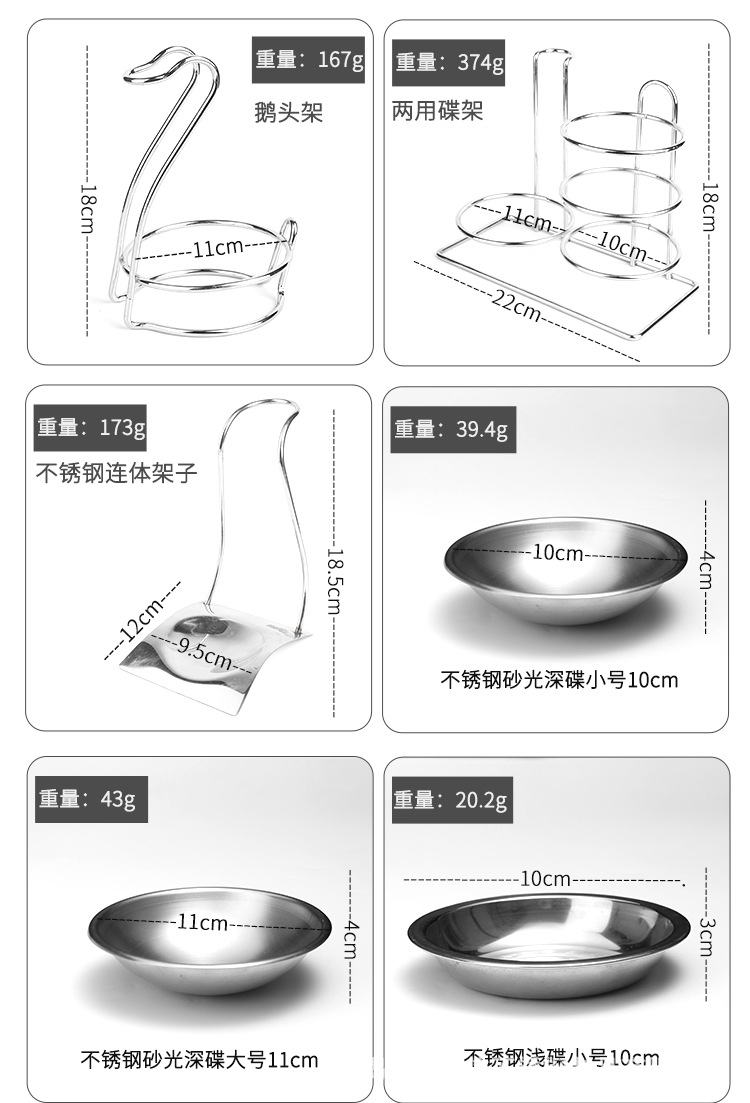 重量：167g

鹅头架

18cm

11cm

重量：374g

两用碟架

18cm

11cm

10cm

22cm

重量：173g

不锈钢连体架子

18.5cm

12cm

9.5cm

重量：39.4g

10cm

4cm

不锈钢砂光深碟小号10cm

重量：43g

11cm

4cm

不锈钢砂光深碟大号11cm

重量：20.2g

10cm

3cm

不锈钢浅碟小号10cm