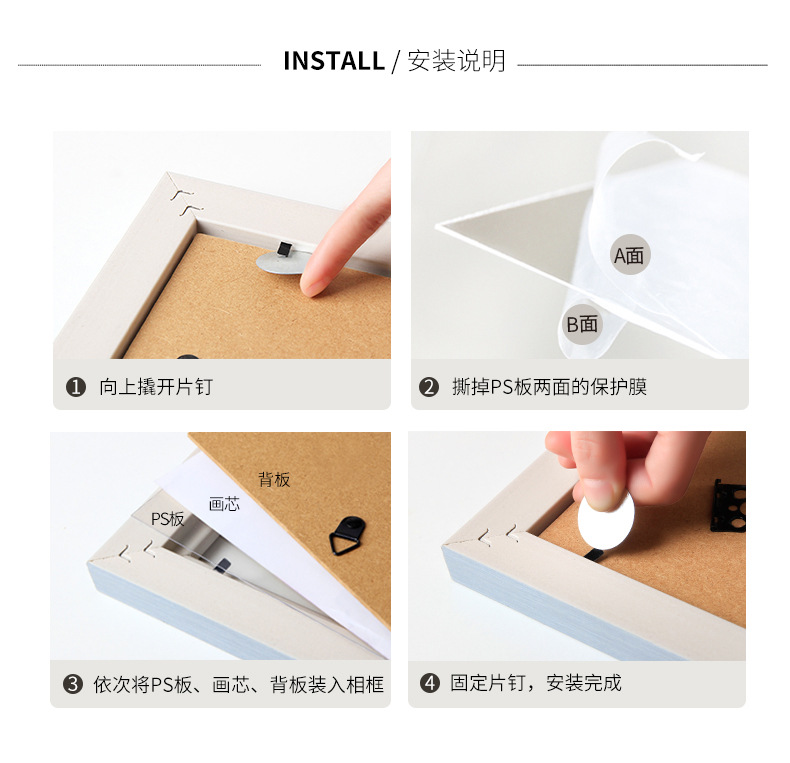 INSTALL / 安装说明

❶ 向上撬开片钉

A面

B面

❷ 撕掉PS板两面的保护膜

背板

画芯

PS板

❸ 依次将PS板、画芯、背板装入相框

❹ 固定片钉，安装完成