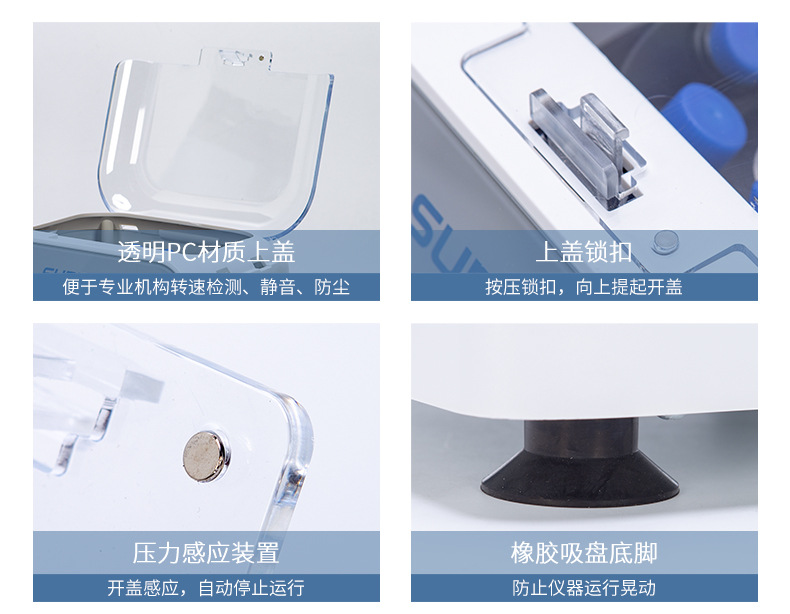 透明PC材质上盖
便于专业机构转速检测、静音、防尘

上盖锁扣
按压锁扣，向上提起开盖

压力感应装置
开盖感应，自动停止运行

橡胶吸盘底脚
防止仪器运行晃动