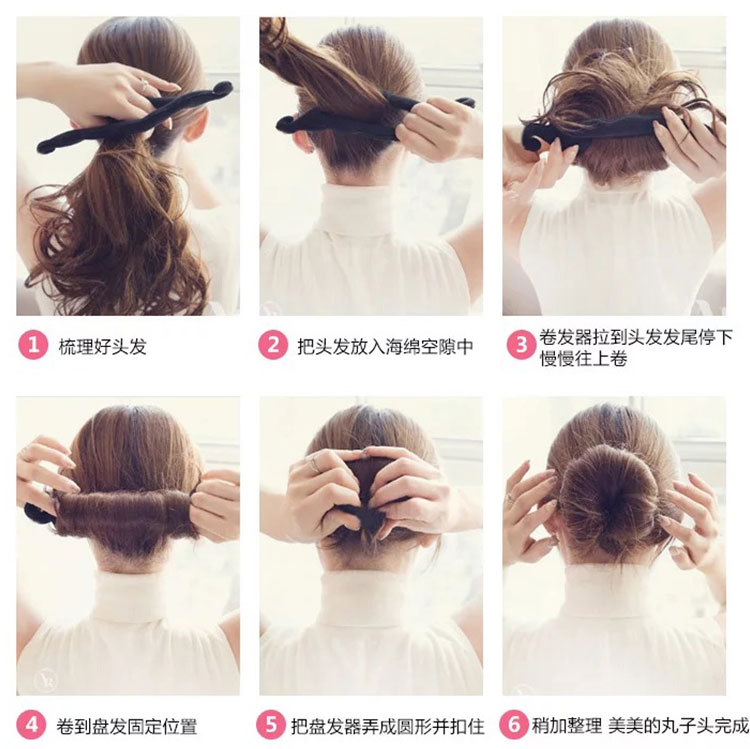 1 梳理好头发

2 把头发放入海绵空隙中

3 卷发器拉到头发发尾停下慢慢往上卷

4 卷到盘发固定位置

5 把盘发器弄成圆形并扣住

6 稍加整理 美美的丸子头完成