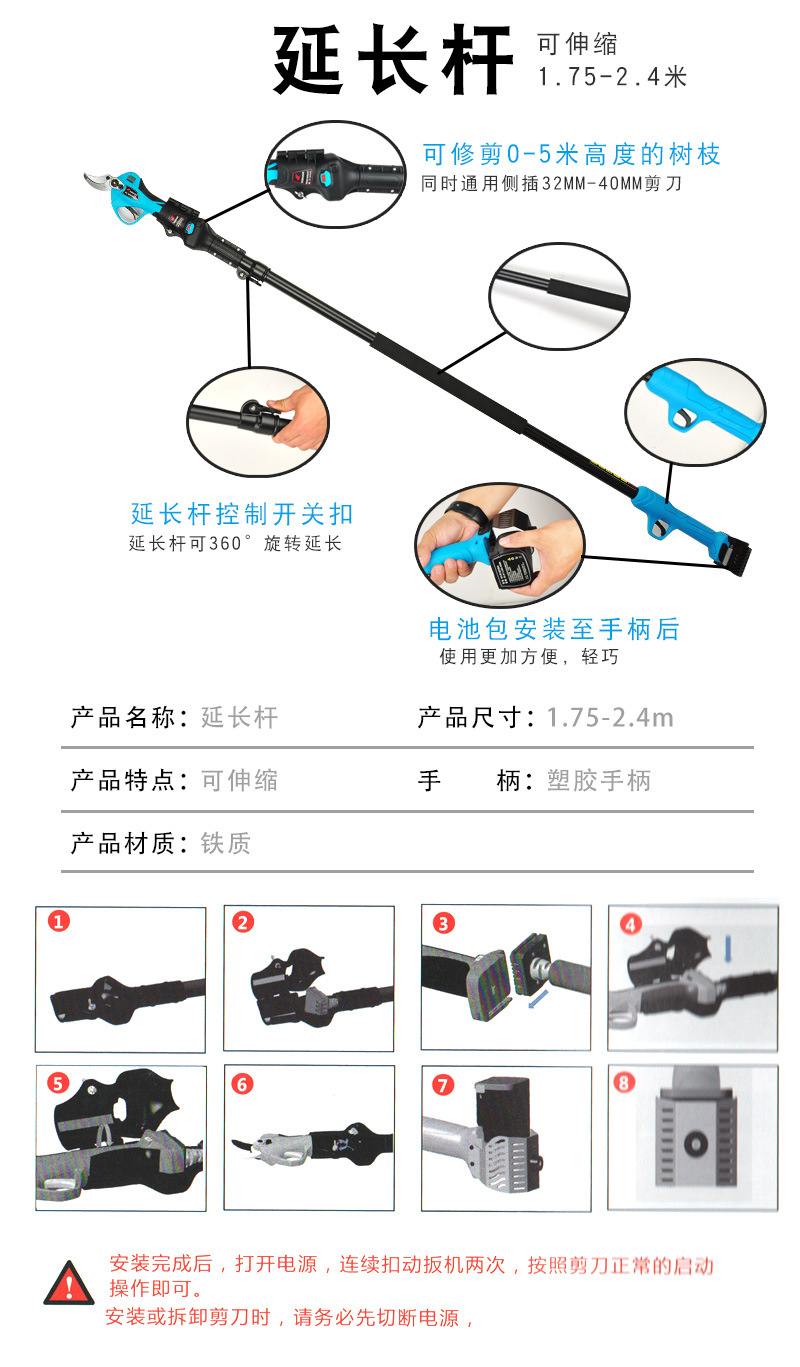 延长杆 可伸缩 1.75-2.4米

可修剪0-5米高度的树枝
同时通用侧插32MM-40MM剪刀

延长杆控制开关扣
延长杆可360°旋转延长

电池包安装至手柄后
使用更加方便，轻巧

产品名称：延长杆
产品尺寸：1.75-2.4m
产品特点：可伸缩
手 柄：塑胶手柄
产品材质：铁质

1
2
3
4
5
6
7
8

安装完成后，打开电源，连续扣动扳机两次，按照剪刀正常的启动操作即可。
安装或拆卸剪刀时，请务必先切断电源，