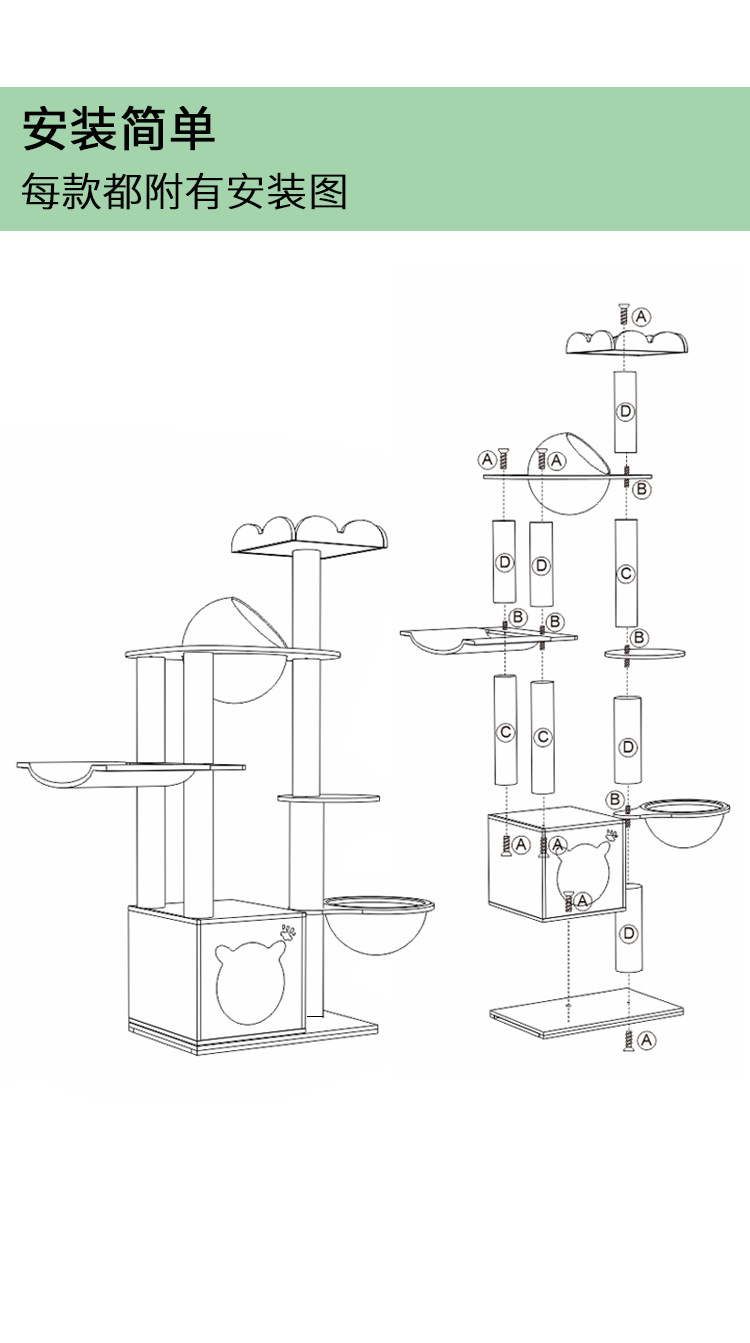 安装简单
每款都附有安装图

A
D
A
A
B
D
D
C
B
B
B
C
C
D
B
A
A
A
D
A