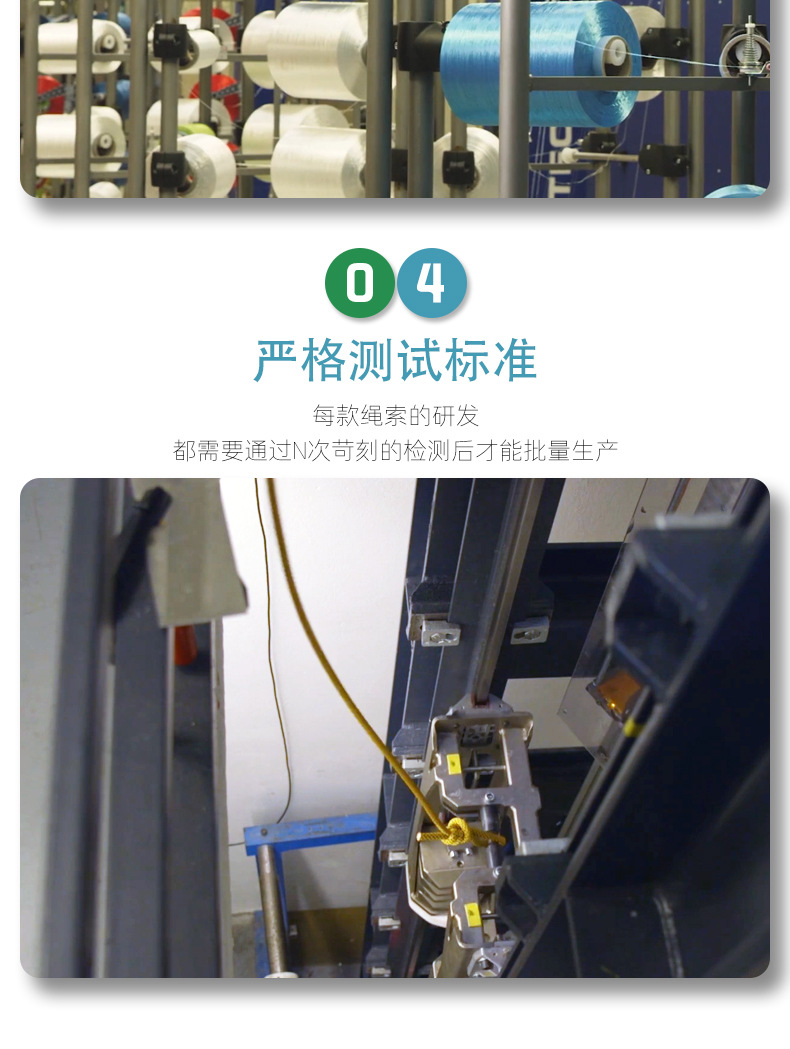 04

严格测试标准

每款绳索的研发
都需要通过N次苛刻的检测后才能批量生产