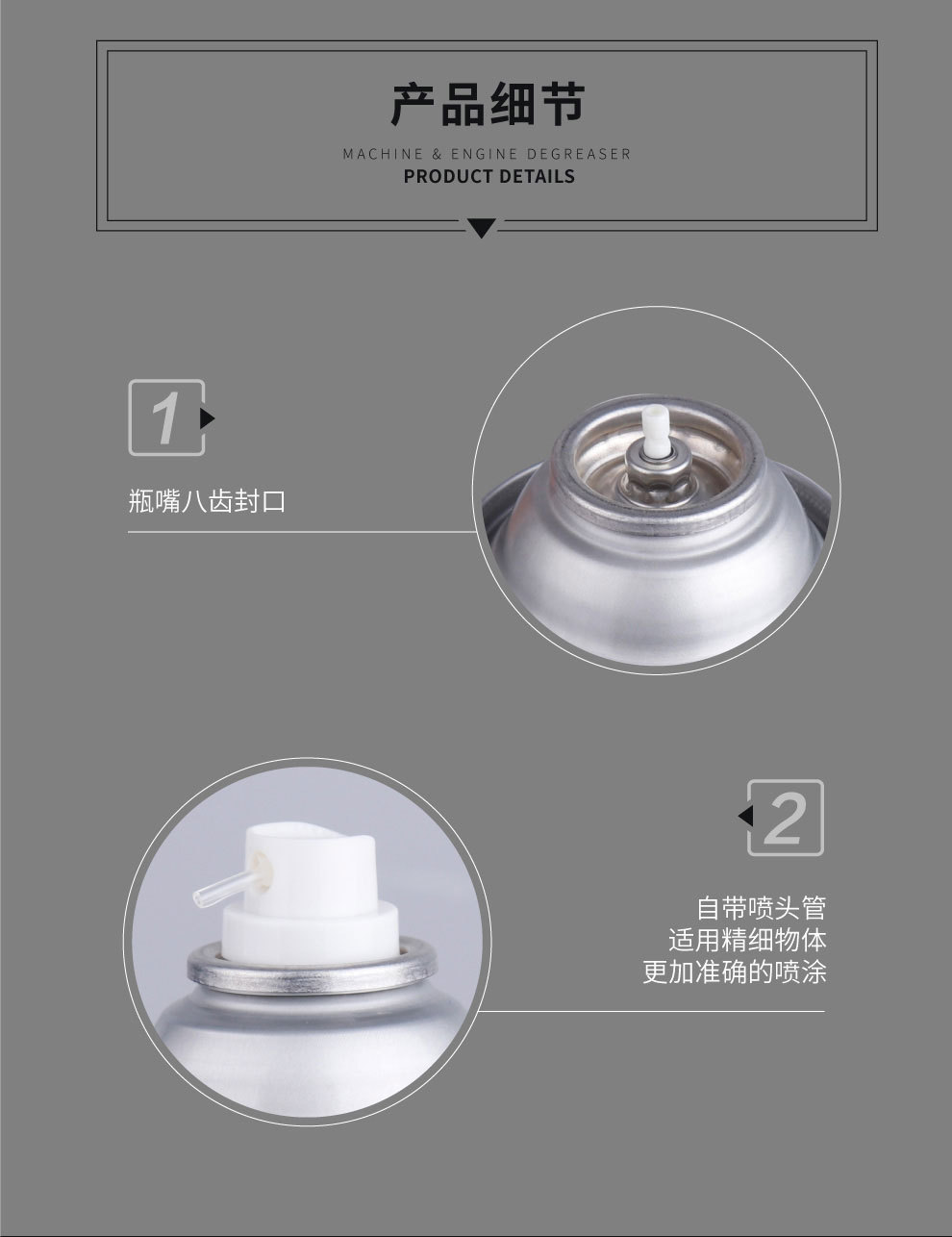 产品细节

MACHINE & ENGINE DEGREASER
PRODUCT DETAILS

1

瓶嘴八齿封口

2

自带喷头管
适用精细物体
更加准确的喷涂