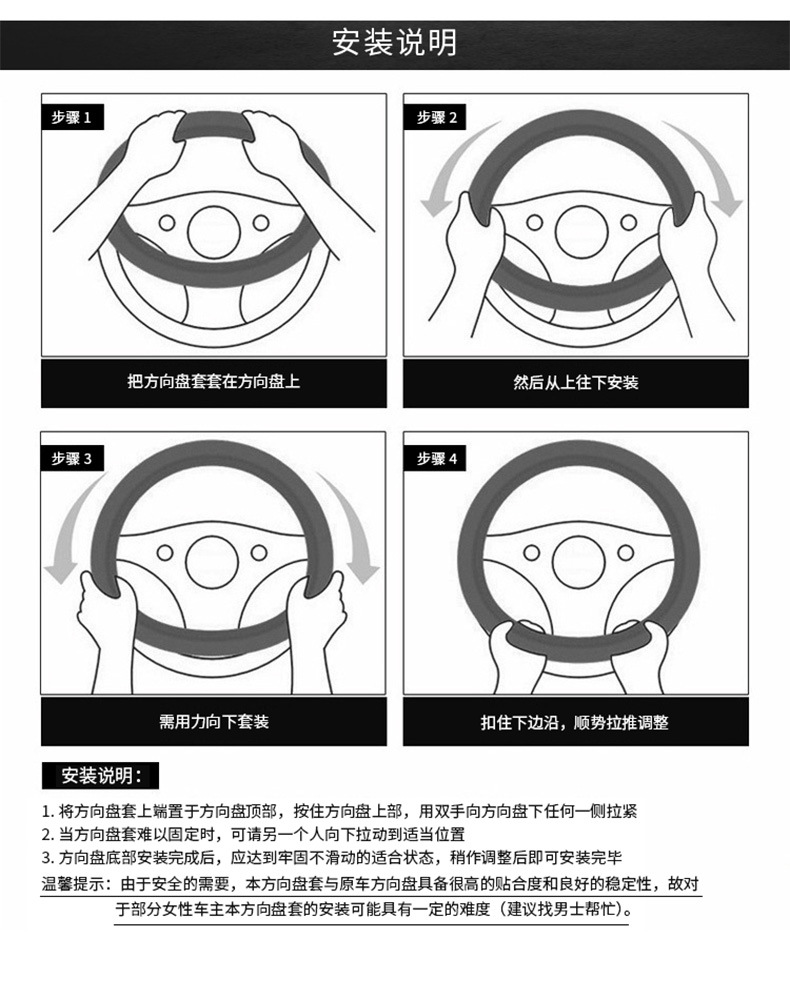 安装说明

步骤 1

把方向盘套套在方向盘上

步骤 2

然后从上往下安装

步骤 3

需用力向下套装

步骤 4

扣住下边沿，顺势拉推调整

安装说明：

1. 将方向盘套上端置于方向盘顶部，按住方向盘上部，用双手向方向盘下任何一侧拉紧
2. 当方向盘套难以固定时，可请另一个人向下拉动到适当位置
3. 方向盘底部安装完成后，应达到牢固不滑动的适合状态，稍作调整后即可安装完毕
温馨提示：由于安全的需要，本方向盘套与原车方向盘具备很高的贴合度和良好的稳定性，故对于部分女性车主本方向盘套的安装可能具有一定的难度（建议找男士帮忙）。