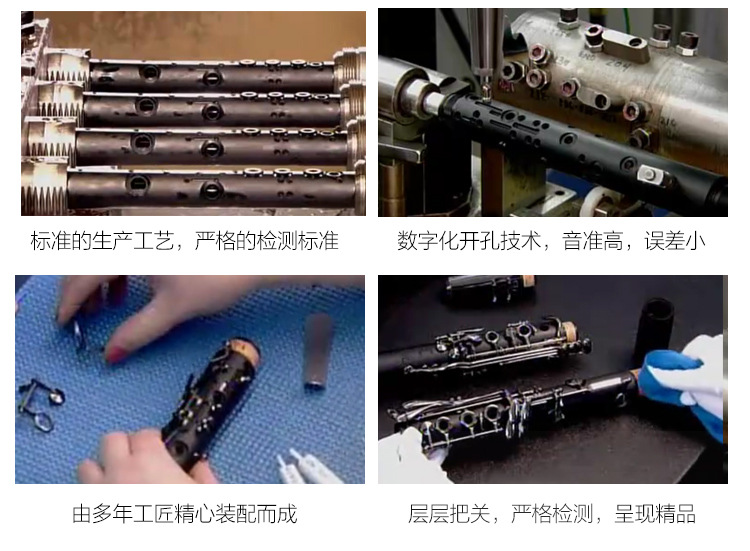 标准的生产工艺，严格的检测标准

数字化开孔技术，音准高，误差小

由多年工匠精心装配而成

层层把关，严格检测，呈现精品