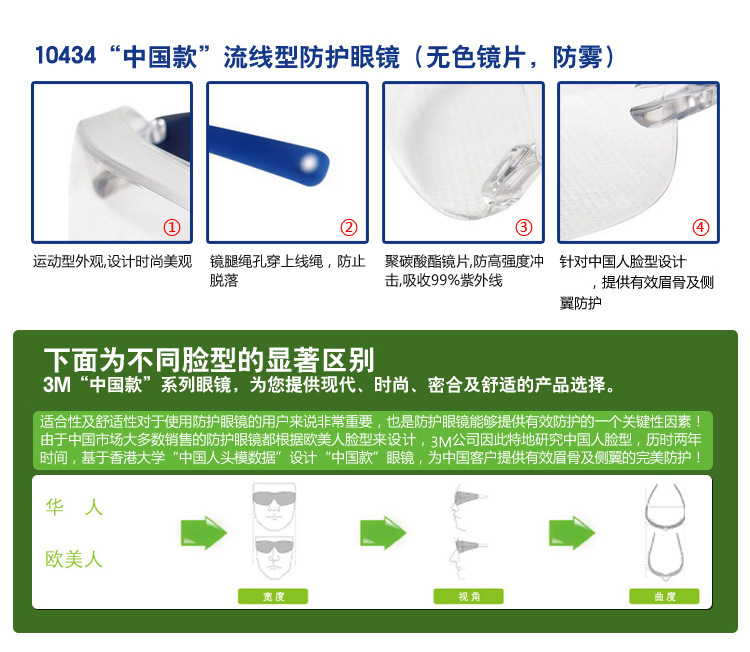 10434“中国款”流线型防护眼镜（无色镜片，防雾）

①
运动型外观,设计时尚美观

②
镜腿绳孔穿上线绳，防止脱落

③
聚碳酸酯镜片,防高强度冲击,吸收99%紫外线

④
针对中国人脸型设计，提供有效眉骨及侧翼防护

下面为不同脸型的显著区别
3M“中国款”系列眼镜，为您提供现代、时尚、密合及舒适的产品选择。

适合性及舒适性对于使用防护眼镜的用户来说非常重要，也是防护眼镜能够提供有效防护的一个关键性因素！由于中国市场大多数销售的防护眼镜都根据欧美人脸型来设计，3M公司因此特地研究中国人脸型，历时两年时间，基于香港大学“中国人头模数据”设计“中国款”眼镜，为中国客户提供有效眉骨及侧翼的完美防护！

华 人
欧美人

宽度
视角
曲度