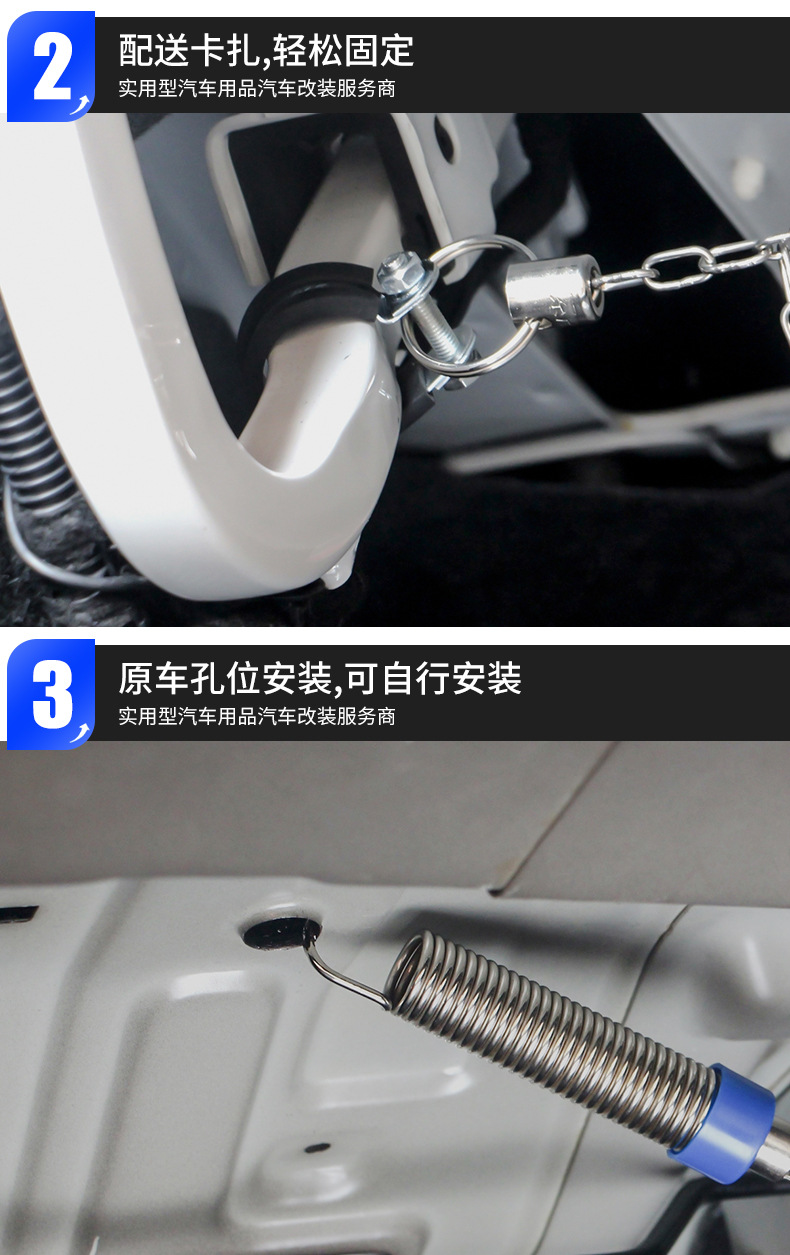 2
配送卡扎,轻松固定
实用型汽车用品汽车改装服务商

3
原车孔位安装,可自行安装
实用型汽车用品汽车改装服务商