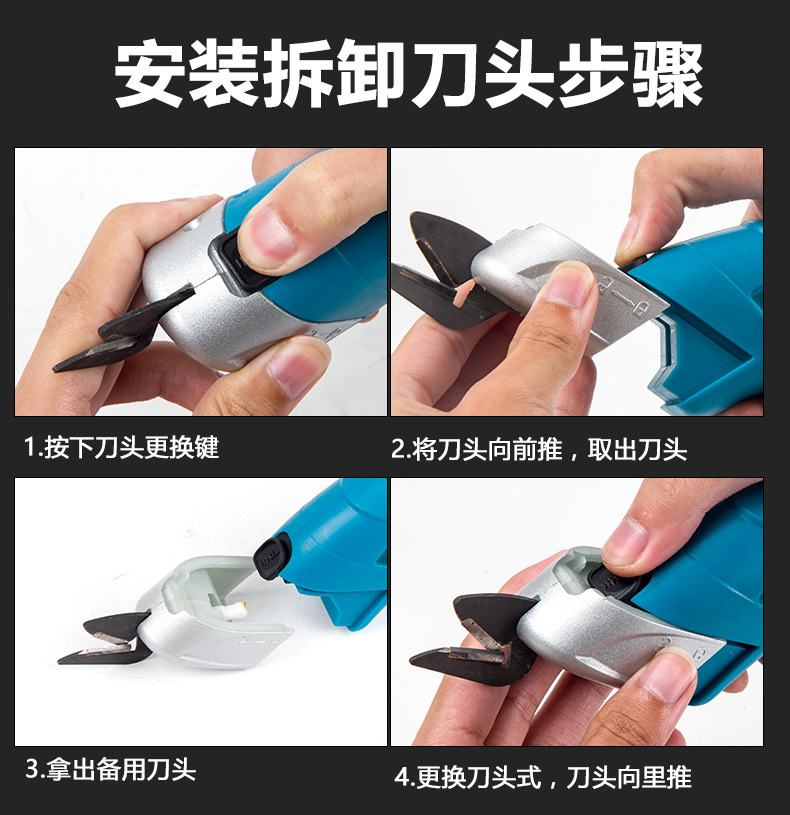 安装拆卸刀头步骤

1.按下刀头更换键

2.将刀头向前推，取出刀头

3.拿出备用刀头

4.更换刀头式，刀头向里推