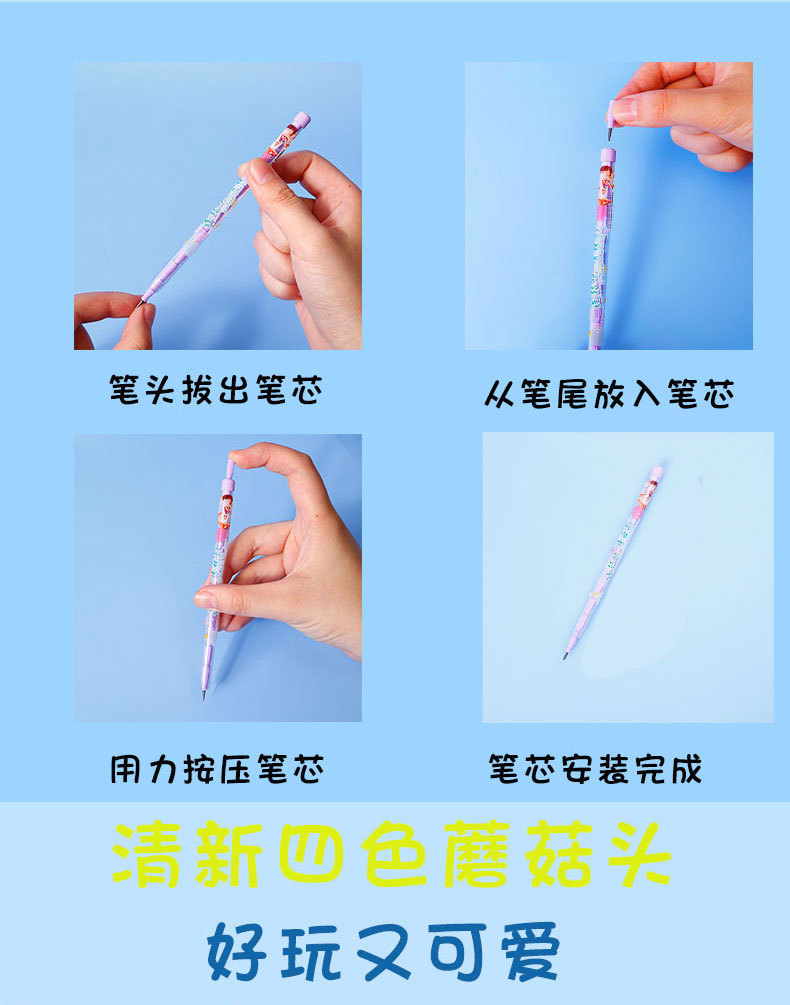 笔头拔出笔芯

从笔尾放入笔芯

用力按压笔芯

笔芯安装完成

清新四色蘑菇头

好玩又可爱