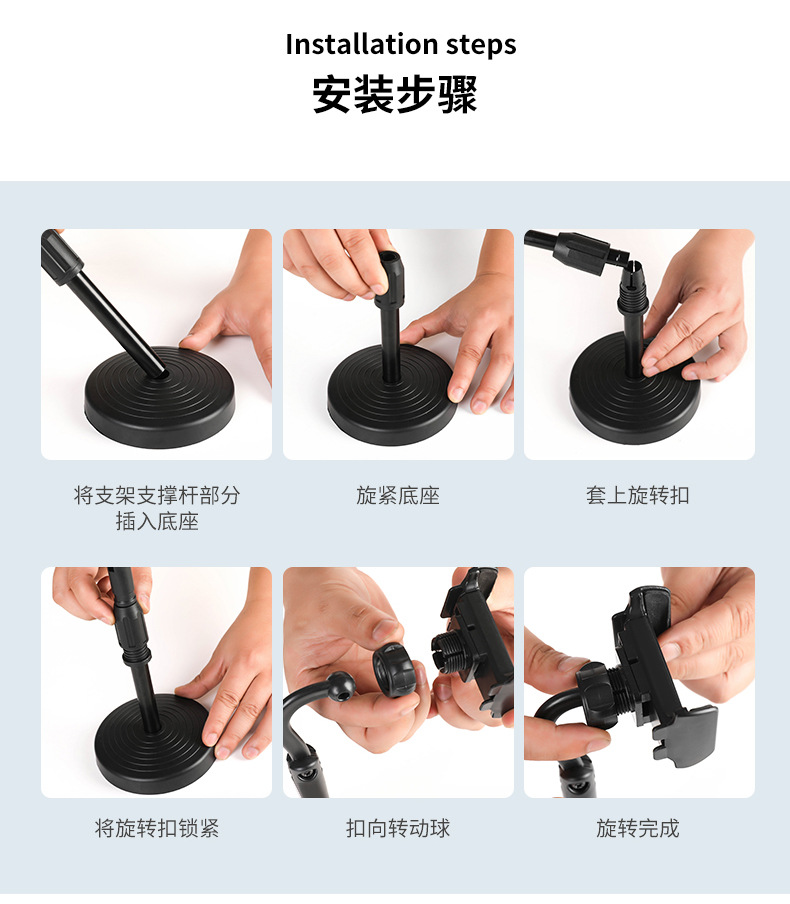 Installation steps
安装步骤

将支架支撑杆部分插入底座

旋紧底座

套上旋转扣

将旋转扣锁紧

扣向转动球

旋转完成