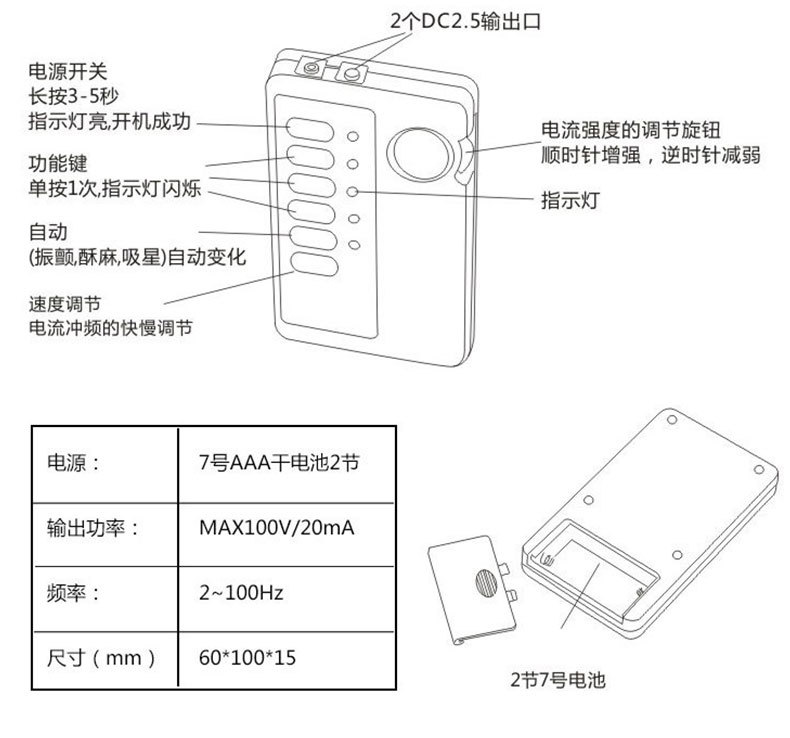 2个DC2.5输出口

电源开关
长按3-5秒
指示灯亮,开机成功

功能键
单按1次,指示灯闪烁

自动
(振颤,酥麻,吸星)自动变化

速度调节
电流冲频的快慢调节

电流强度的调节旋钮
顺时针增强，逆时针减弱

指示灯

| 电源： | 7号AAA干电池2节 |
|---|---|
| 输出功率： | MAX100V/20mA |
| 频率： | 2~100Hz |
| 尺寸（mm） | 60*100*15 |

2节7号电池