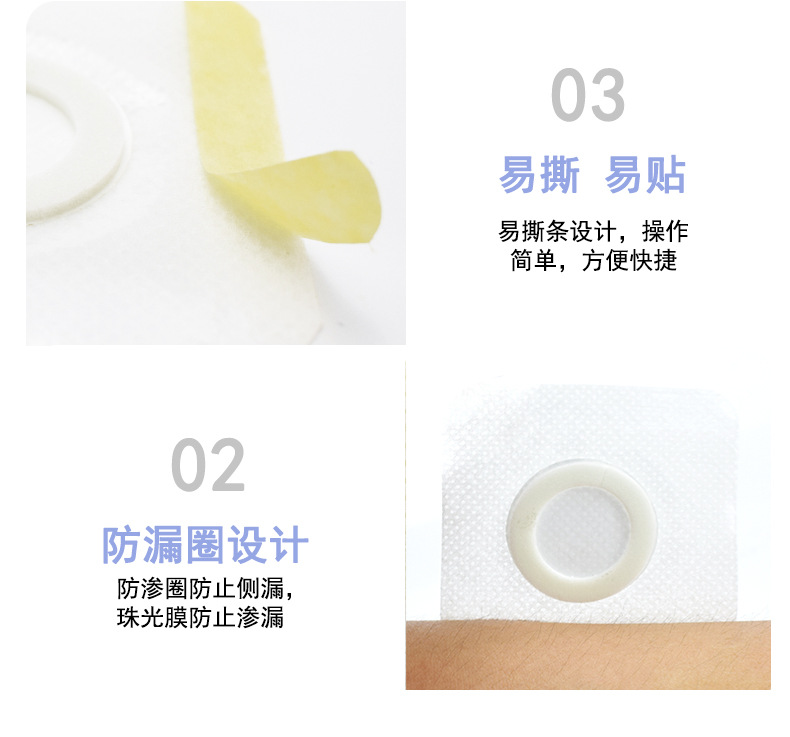 03

易撕 易贴

易撕条设计，操作简单，方便快捷

02

防漏圈设计

防渗圈防止侧漏，珠光膜防止渗漏