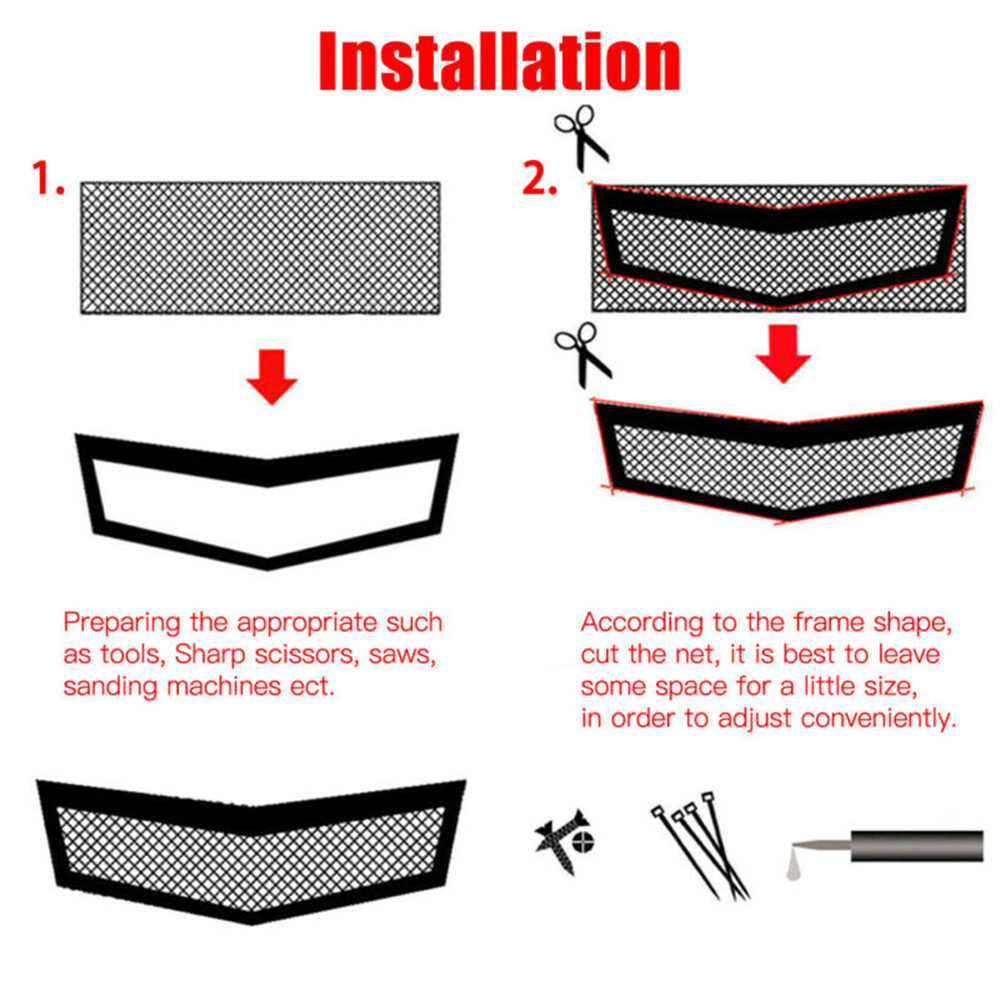 Installation

1.

Preparing the appropriate such as tools, Sharp scissors, saws, sanding machines ect.

2.

According to the frame shape, cut the net, it is best to leave some space for a little size, in order to adjust conveniently.