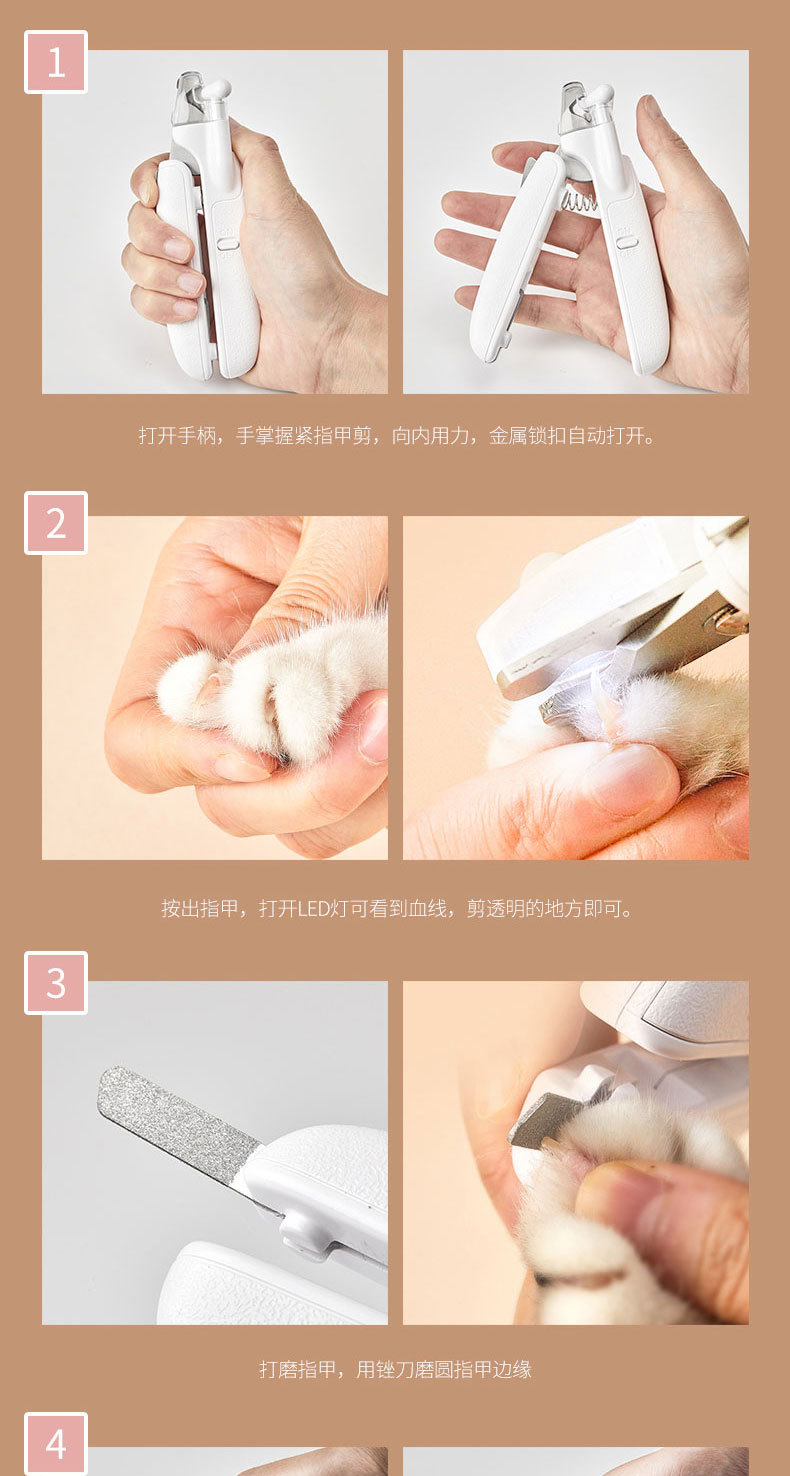 1

打开手柄，手掌握紧指甲剪，向内用力，金属锁扣自动打开。

2

按出指甲，打开LED灯可看到血线，剪透明的地方即可。

3

打磨指甲，用锉刀磨圆指甲边缘

4