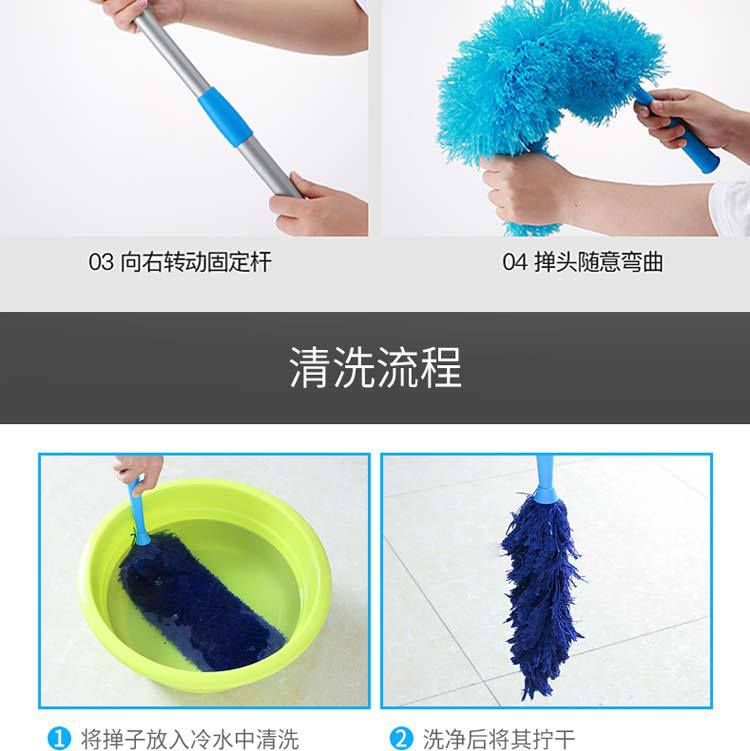 03 向右转动固定杆

04 掸头随意弯曲

清洗流程

1 将掸子放入冷水中清洗

2 洗净后将其拧干