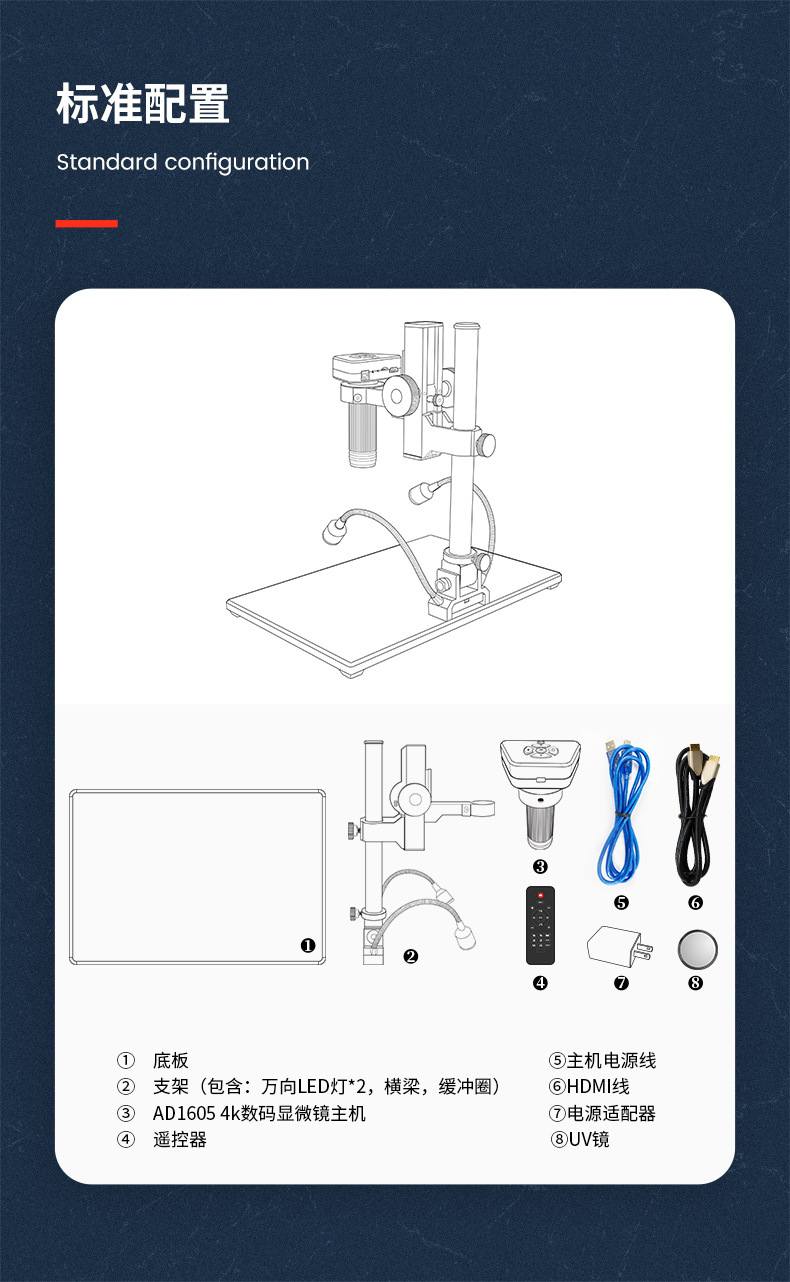 标准配置

Standard configuration

❶ ❷ ❸ ❹ ❺ ❻ ❼ ❽

① 底板
② 支架（包含：万向LED灯*2，横梁，缓冲圈）
③ AD1605 4k数码显微镜主机
④ 遥控器

⑤主机电源线
⑥HDMI线
⑦电源适配器
⑧UV镜